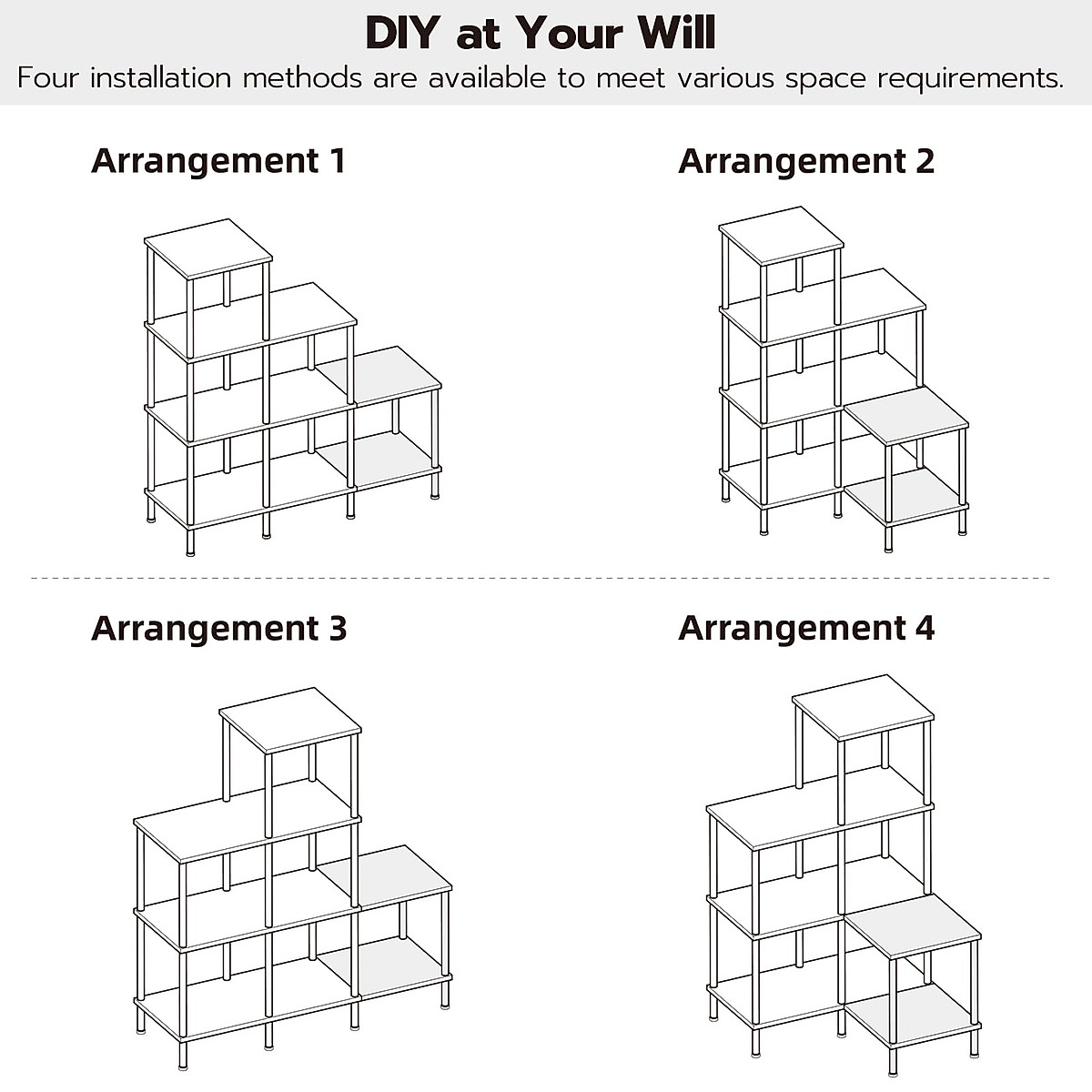 DIY at Your Will

Four installation methods are available to meet various space requirements.

Arrangement 1

Arrangement 2

Arrangement 3

Arrangement 4