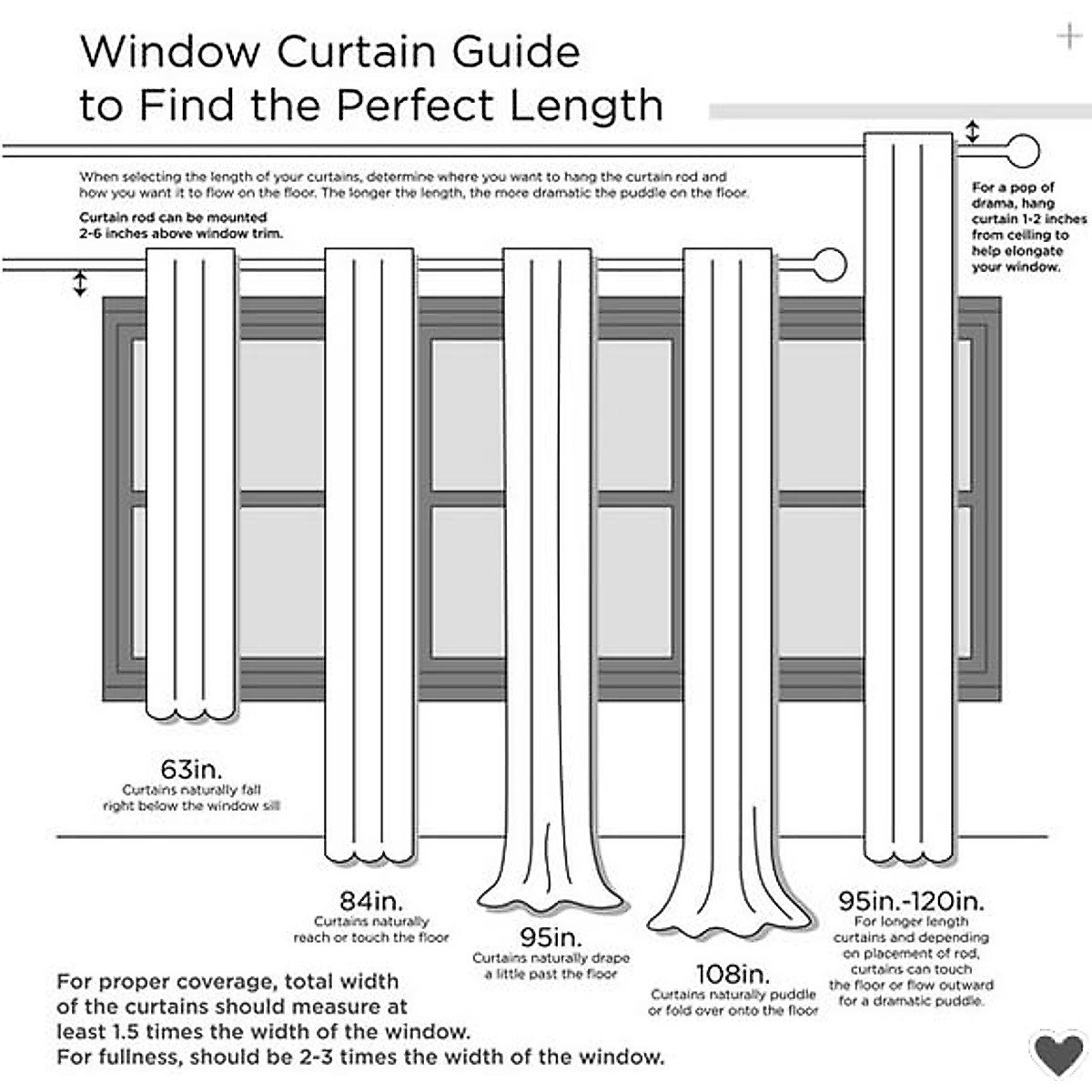 Window Curtain Guide to Find the Perfect Length

When selecting the length of your curtains, determine where you want to hang the curtain rod and how you want it to flow on the floor. The longer the length, the more dramatic the puddle on the floor.

Curtain rod can be mounted 2-6 inches above window trim.

For a pop of drama, hang curtain 1-2 inches from ceiling to help elongate your window.

63in.
Curtains naturally fall right below the window sill

84in.
Curtains naturally reach or touch the floor

95in.
Curtains naturally drape a little past the floor

108in.
Curtains naturally puddle or fold over onto the floor

95in.-120in.
For longer length curtains and depending on placement of rod, curtains can touch the floor or flow outward for a dramatic puddle.

For proper coverage, total width of the curtains should measure at least 1.5 times the width of the window.
For fullness, should be 2-3 times the width of the window.