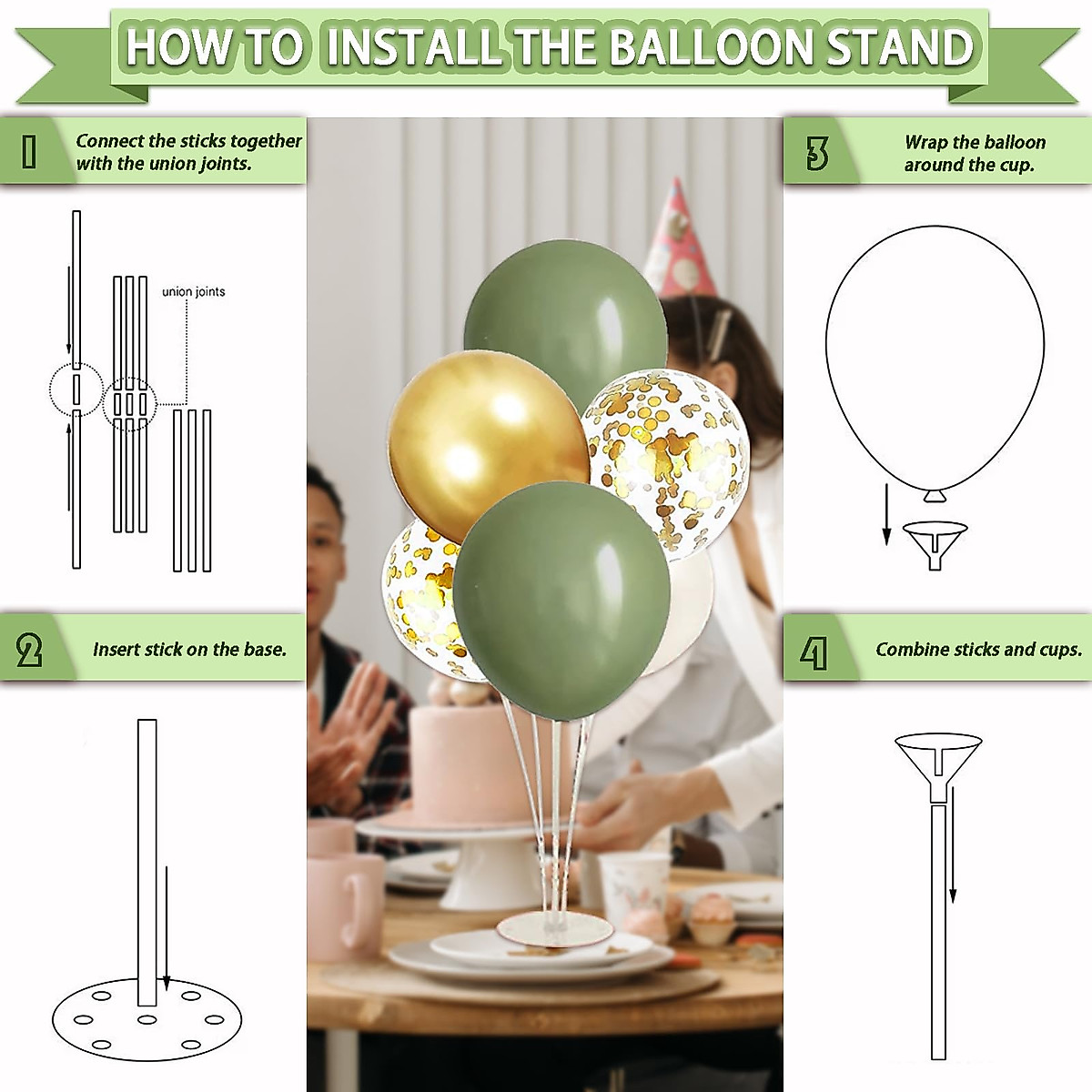 HOW TO INSTALL THE BALLOON STAND

1 Connect the sticks together with the union joints.

union joints

2 Insert stick on the base.

3 Wrap the balloon around the cup.

4 Combine sticks and cups.