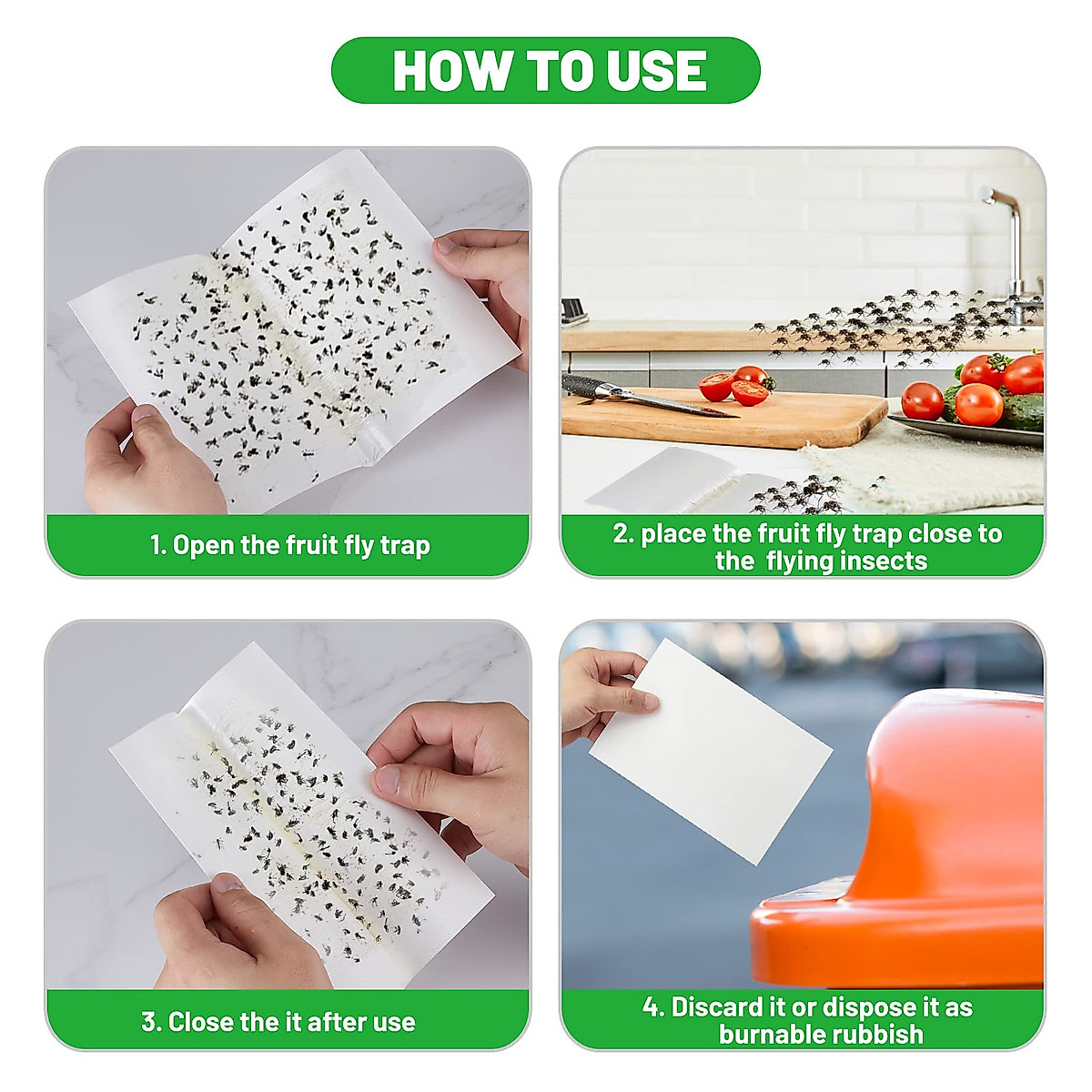 HOW TO USE

1. Open the fruit fly trap

2. place the fruit fly trap close to the flying insects

3. Close the it after use

4. Discard it or dispose it as burnable rubbish