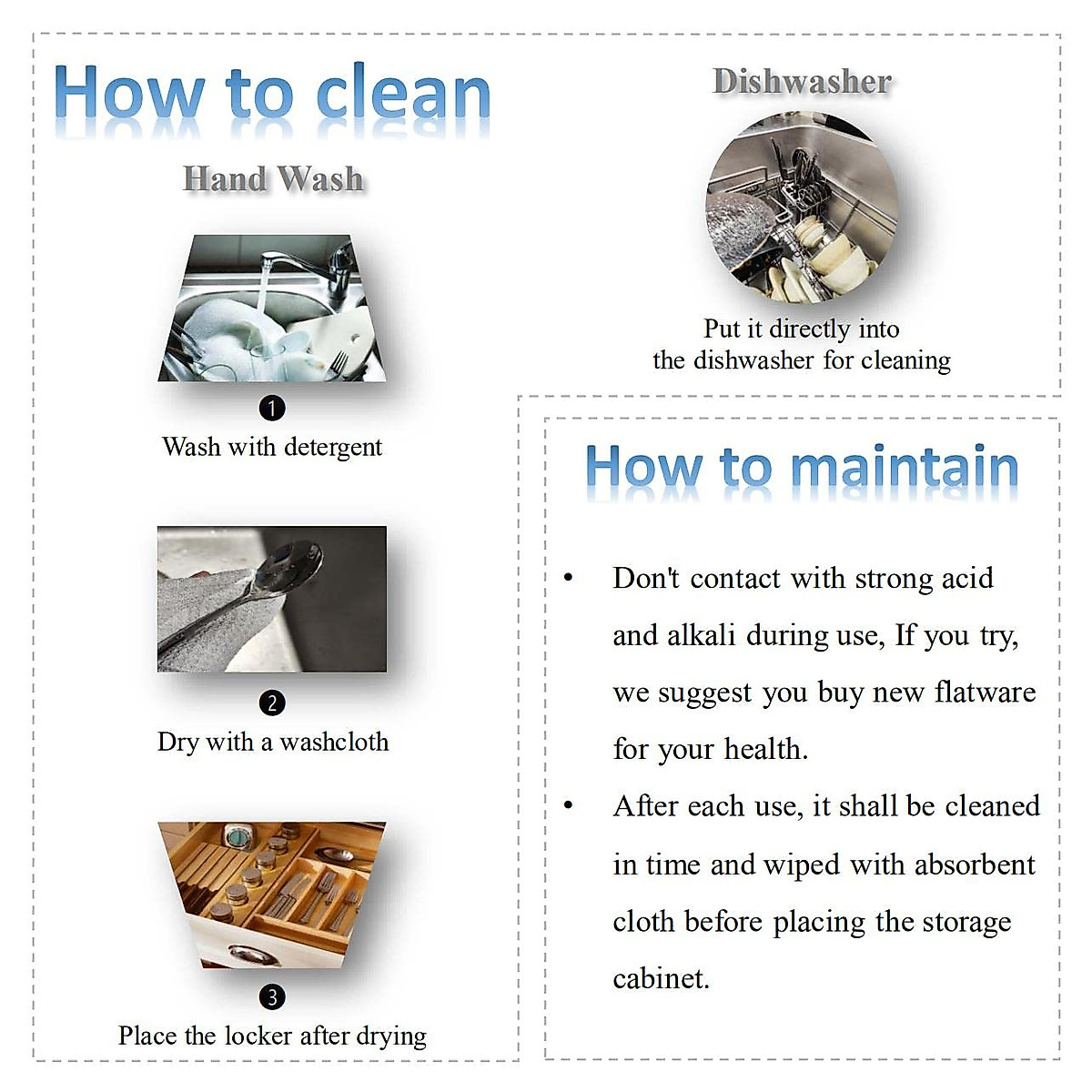 How to clean

Hand Wash

1
Wash with detergent

2
Dry with a washcloth

3
Place the locker after drying

Dishwasher

Put it directly into the dishwasher for cleaning

How to maintain

• Don't contact with strong acid and alkali during use, If you try, we suggest you buy new flatware for your health.

• After each use, it shall be cleaned in time and wiped with absorbent cloth before placing the storage cabinet.