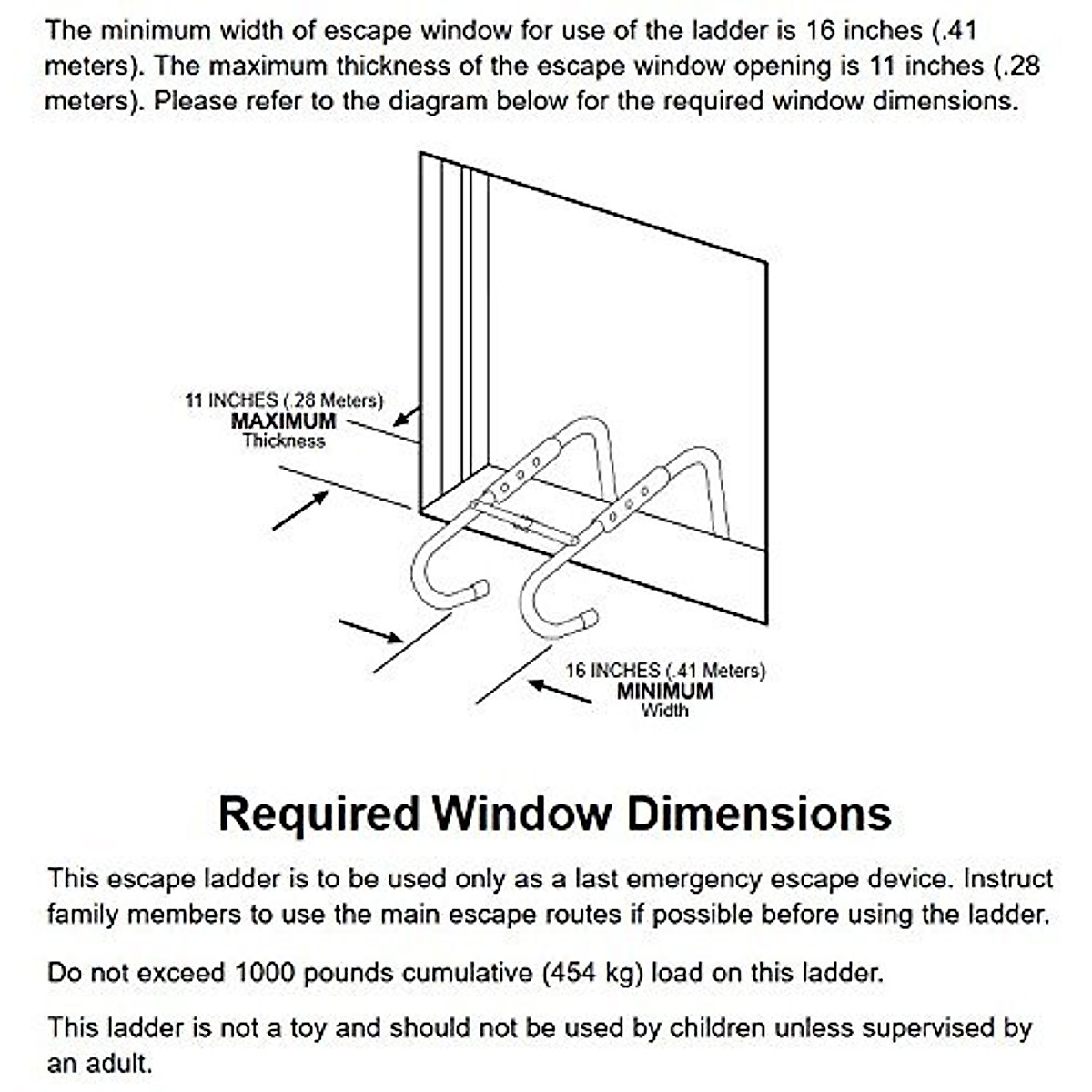 The minimum width of escape window for use of the ladder is 16 inches (.41 meters). The maximum thickness of the escape window opening is 11 inches (.28 meters). Please refer to the diagram below for the required window dimensions.

11 INCHES (.28 Meters)
MAXIMUM
Thickness

16 INCHES (.41 Meters)
MINIMUM
Width

Required Window Dimensions

This escape ladder is to be used only as a last emergency escape device. Instruct family members to use the main escape routes if possible before using the ladder.

Do not exceed 1000 pounds cumulative (454 kg) load on this ladder.

This ladder is not a toy and should not be used by children unless supervised by an adult.