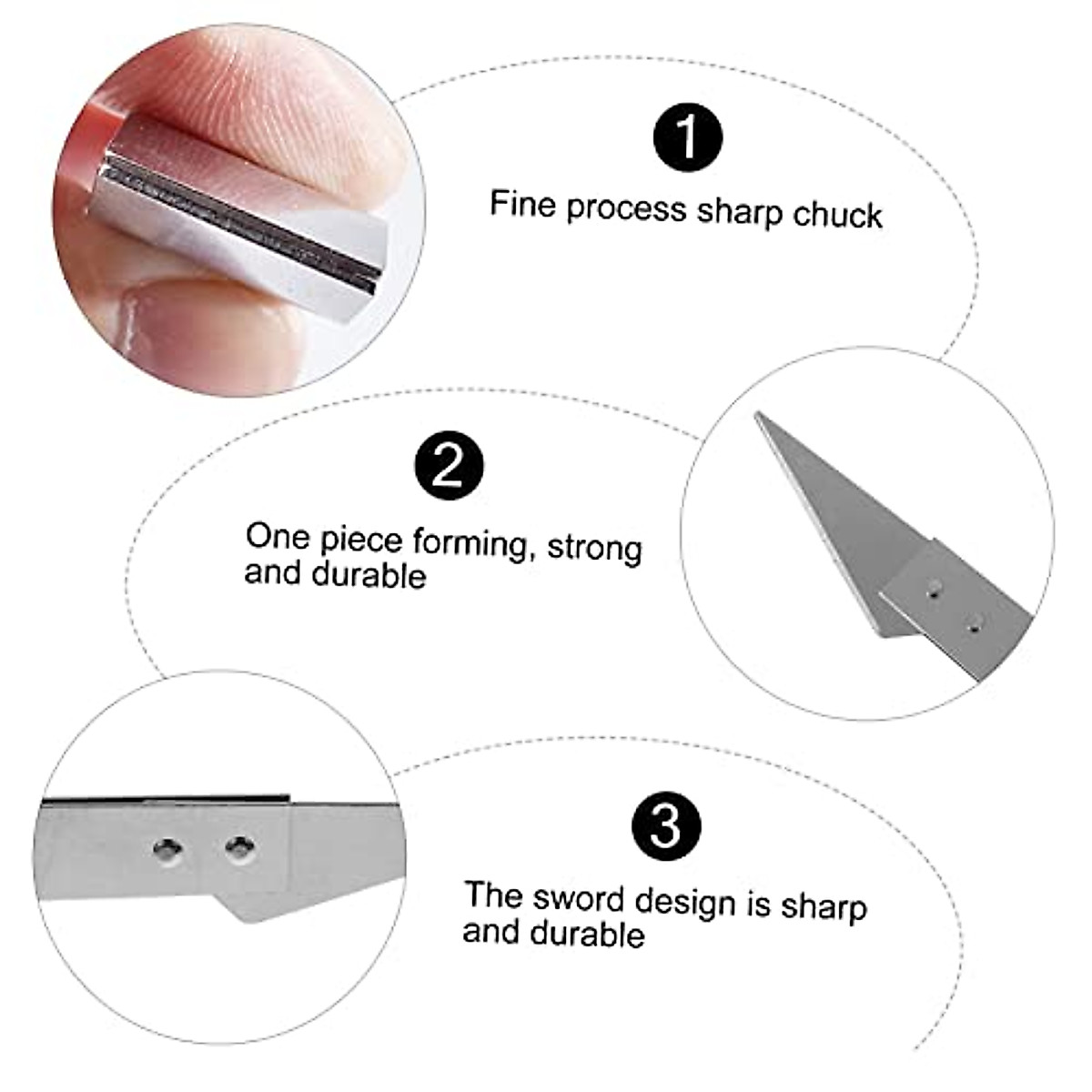 1

Fine process sharp chuck

2

One piece forming, strong and durable

3

The sword design is sharp and durable