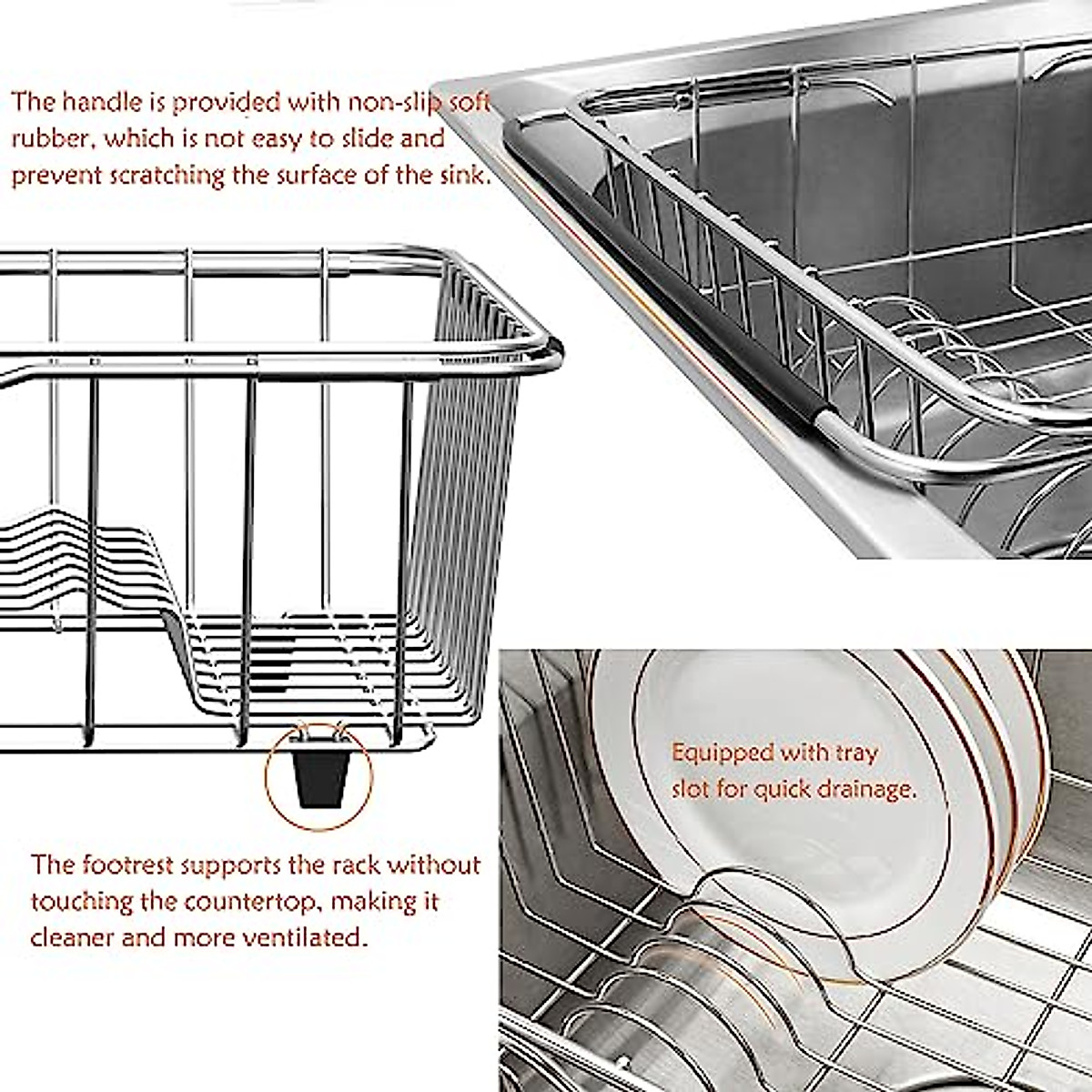 The handle is provided with non-slip soft rubber, which is not easy to slide and prevent scratching the surface of the sink.

Equipped with tray slot for quick drainage.

The footrest supports the rack without touching the countertop, making it cleaner and more ventilated.