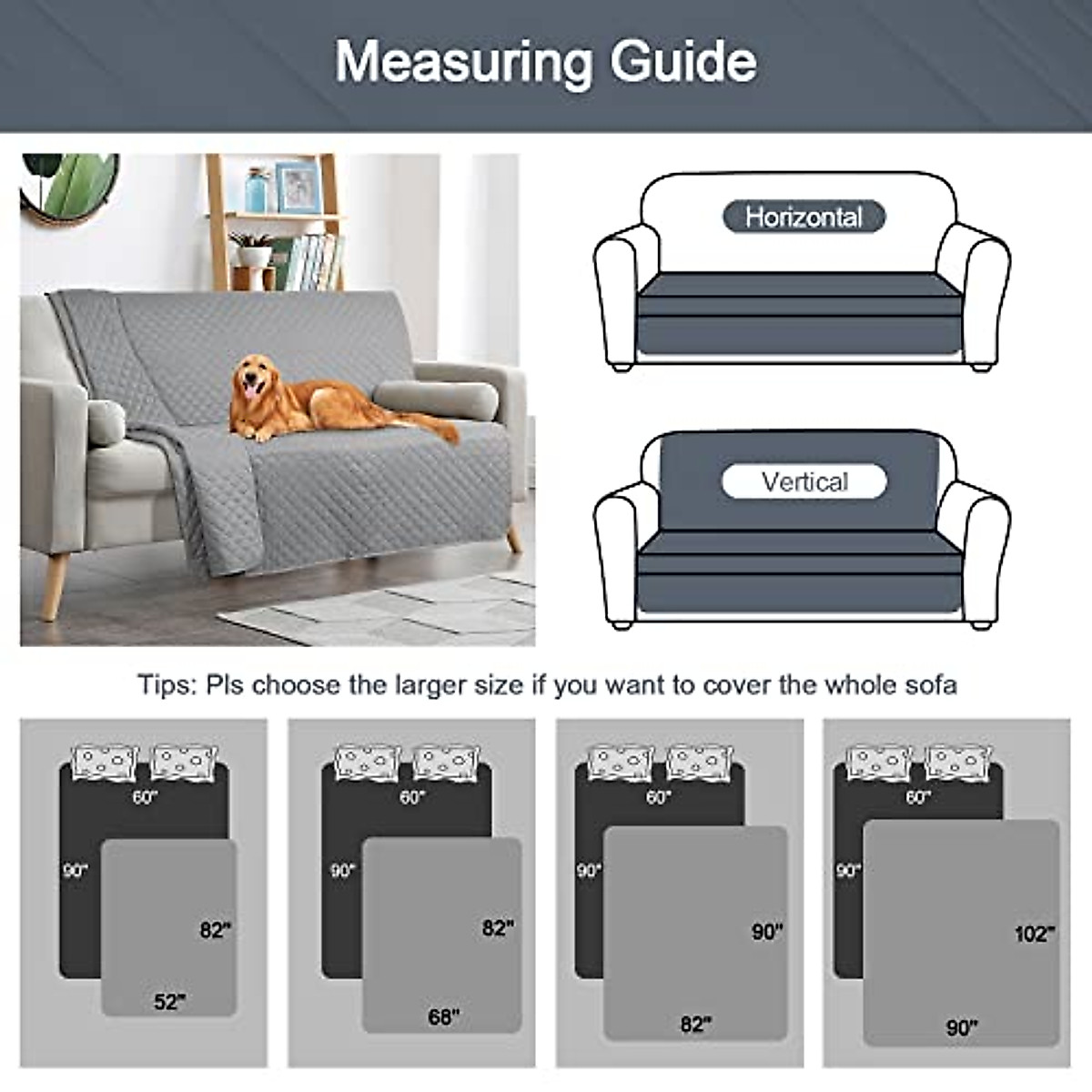 Measuring Guide

Horizontal

Vertical

Tips: Pls choose the larger size if you want to cover the whole sofa

60"
90"
82"
52"

60"
90"
82"
68"

60"
90"
90"
82"

60"
90"
102"
90"