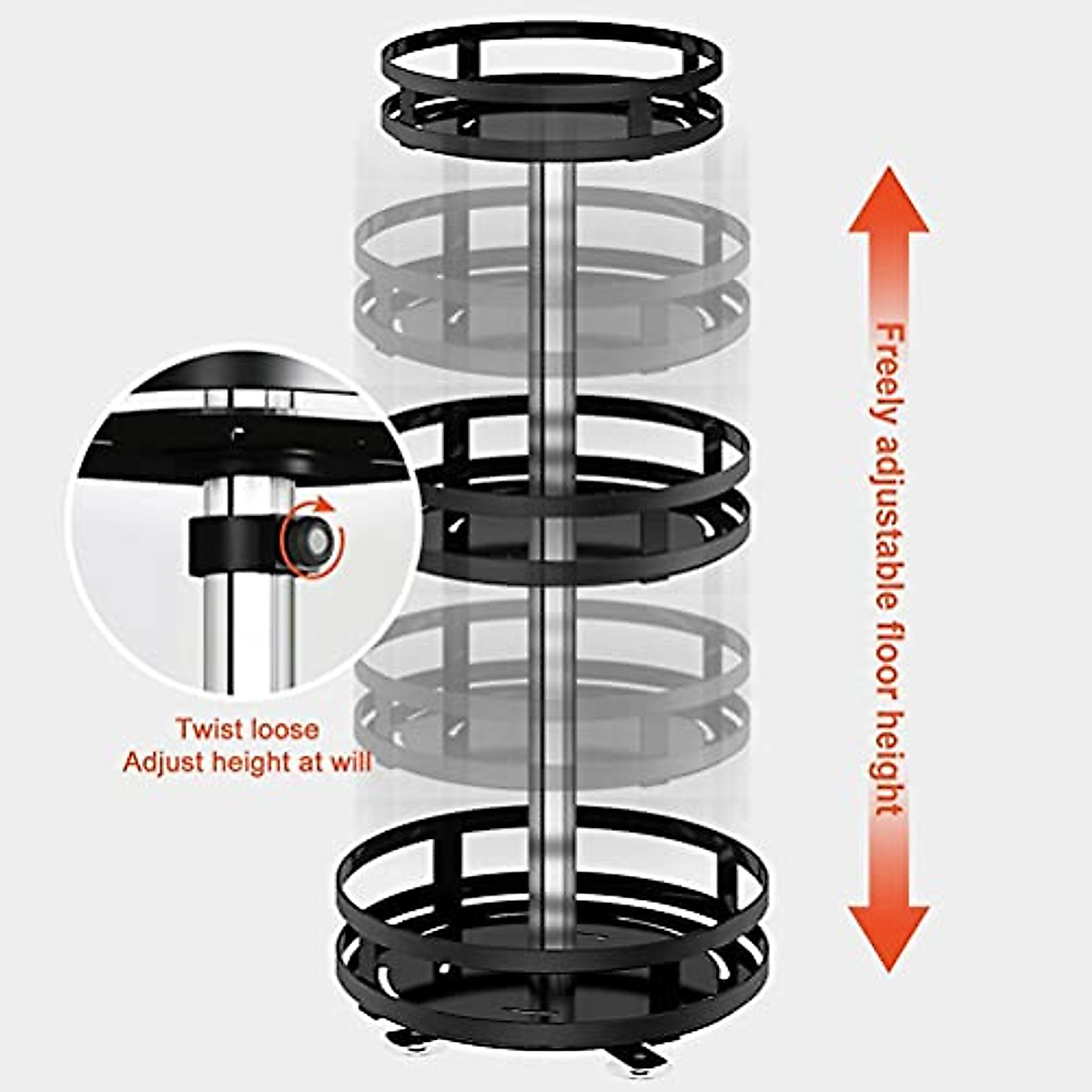 Twist loose
Adjust height at will

Freely adjustable floor height