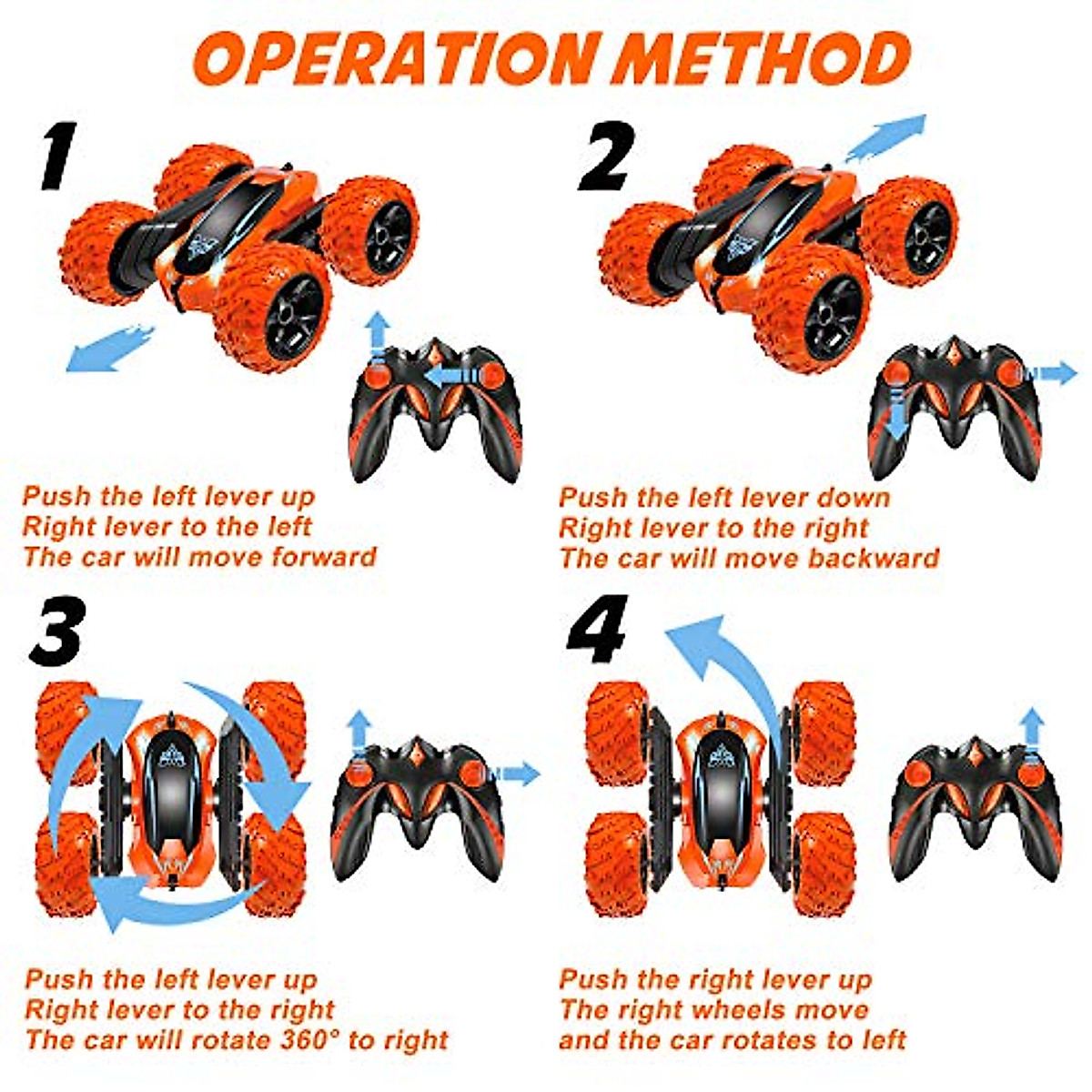 OPERATION METHOD

1

Push the left lever up
Right lever to the left
The car will move forward

2

Push the left lever down
Right lever to the right
The car will move backward

3

Push the left lever up
Right lever to the right
The car will rotate 360° to right

4

Push the right lever up
The right wheels move
and the car rotates to left