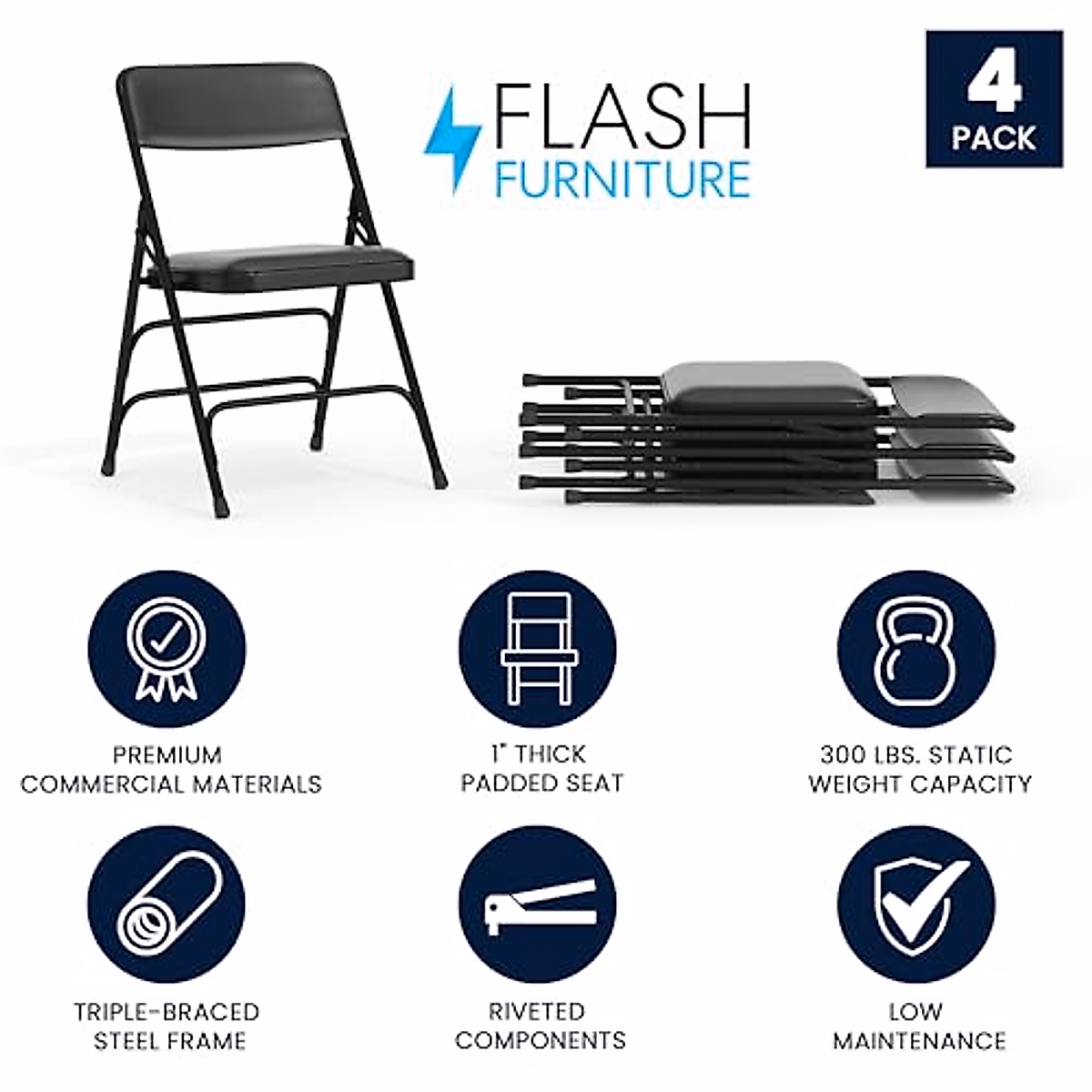 FLASH
FURNITURE

4
PACK

PREMIUM
COMMERCIAL MATERIALS

1" THICK
PADDED SEAT

300 LBS. STATIC
WEIGHT CAPACITY

TRIPLE-BRACED
STEEL FRAME

RIVETED
COMPONENTS

LOW
MAINTENANCE