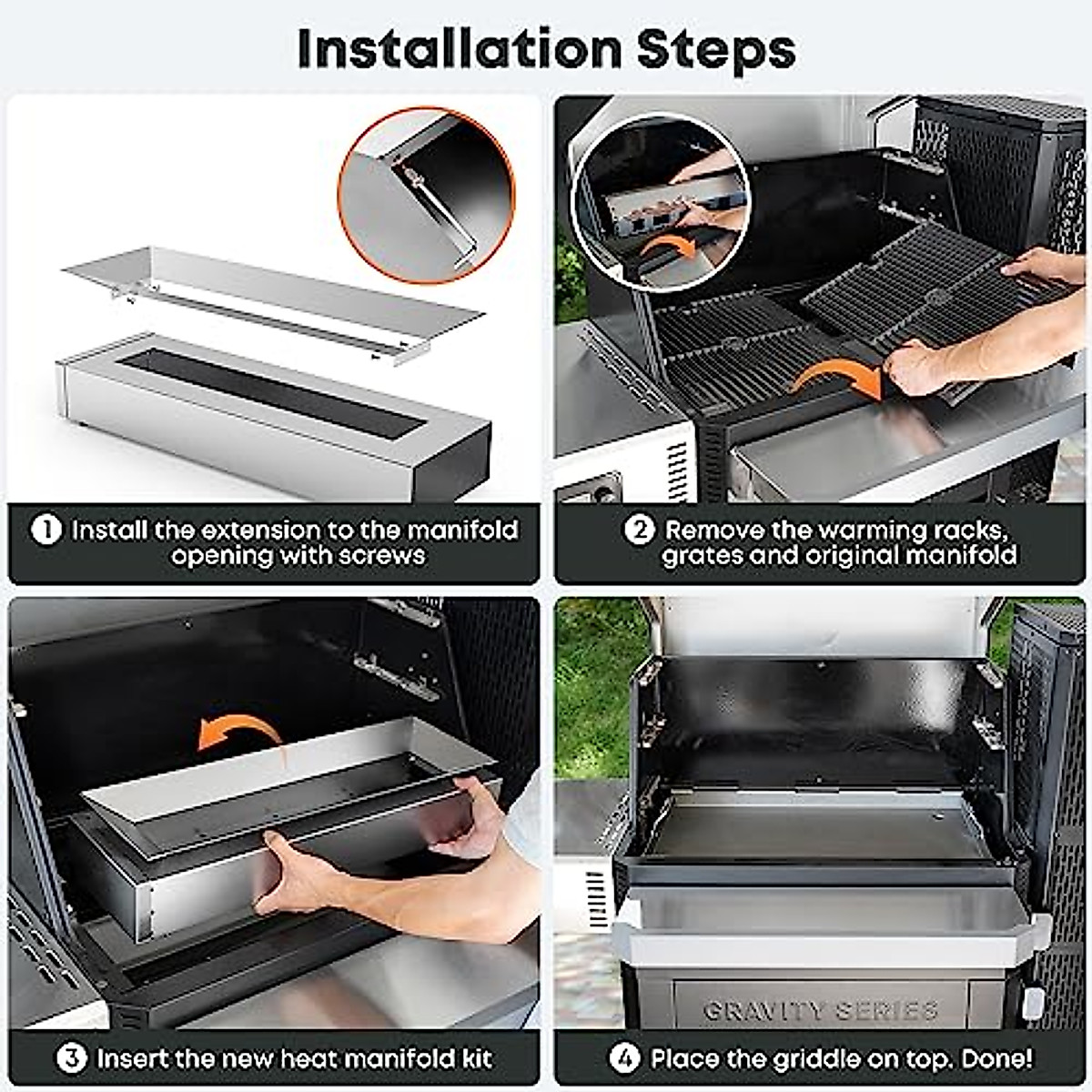 Installation Steps

1 Install the extension to the manifold opening with screws

2 Remove the warming racks, grates and original manifold

3 Insert the new heat manifold kit

GRAVITY SERIES

4 Place the griddle on top. Done!