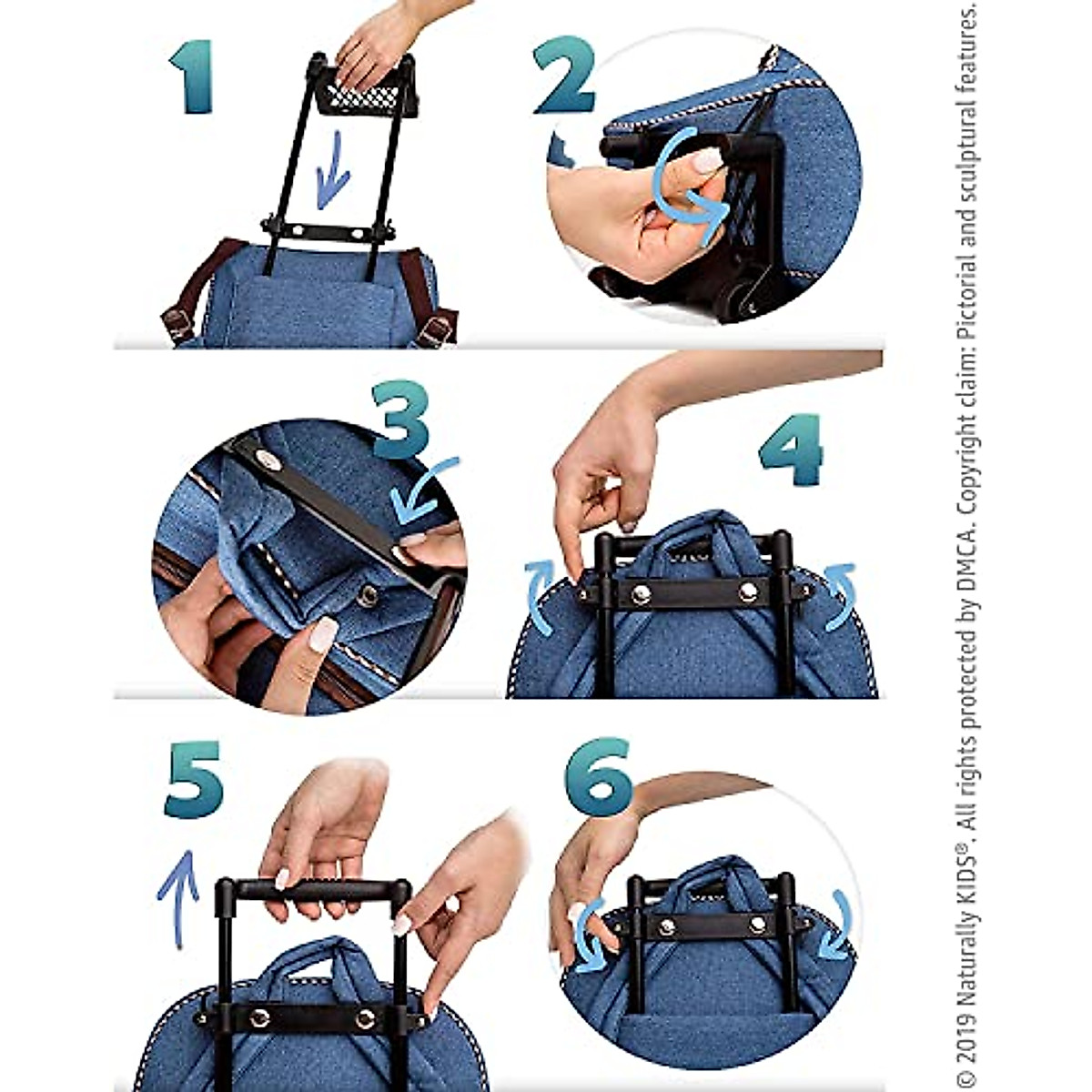 1

2

3

4

5

6

© 2019 Naturally KIDS®. All rights protected by DMCA. Copyright claim: Pictorial and sculptural features.