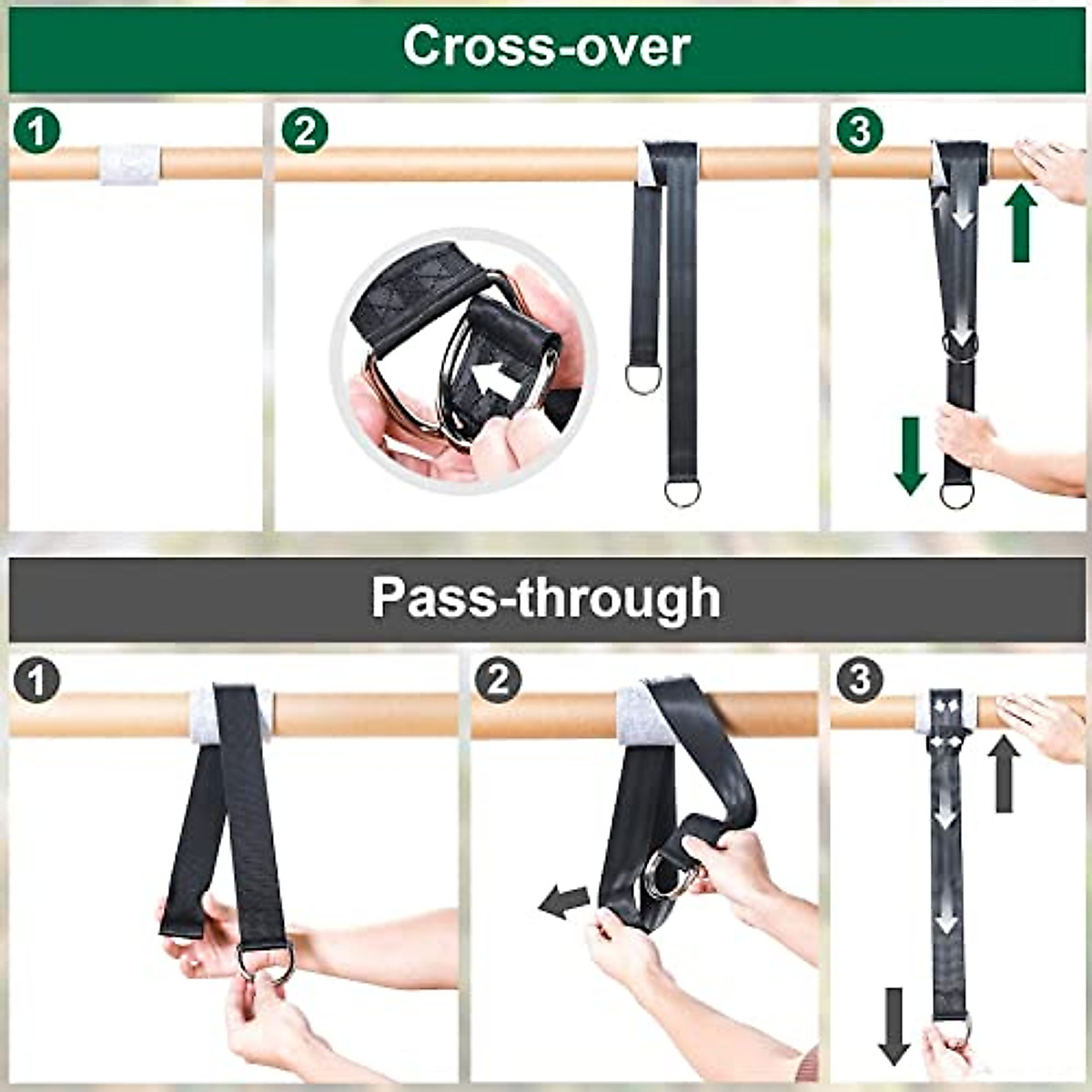 Cross-over

1

2

3

Pass-through

1

2

3