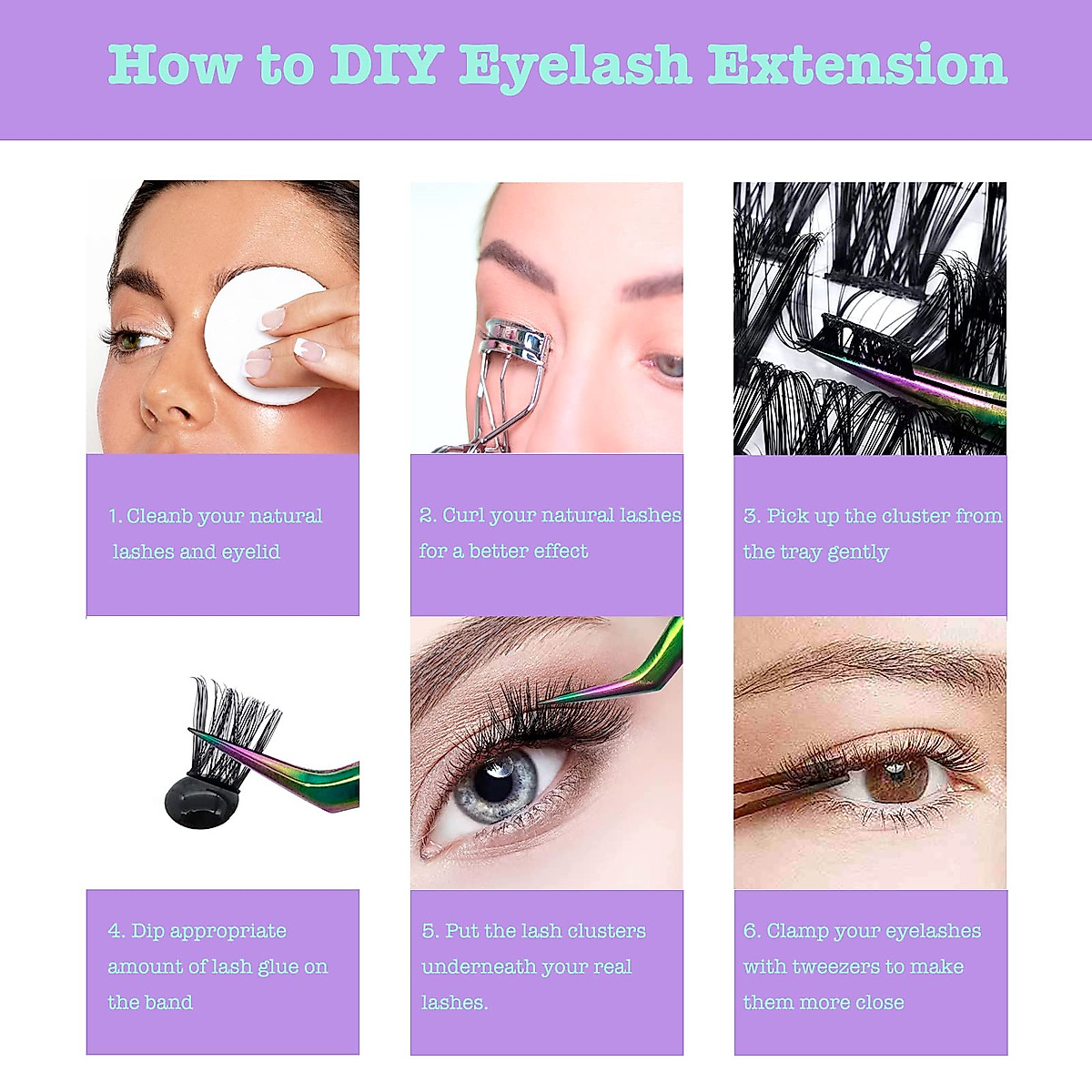 How to DIY Eyelash Extension

1. Cleanb your natural lashes and eyelid

2. Curl your natural lashes for a better effect

3. Pick up the cluster from the tray gently

4. Dip appropriate amount of lash glue on the band

5. Put the lash clusters underneath your real lashes.

6. Clamp your eyelashes with tweezers to make them more close