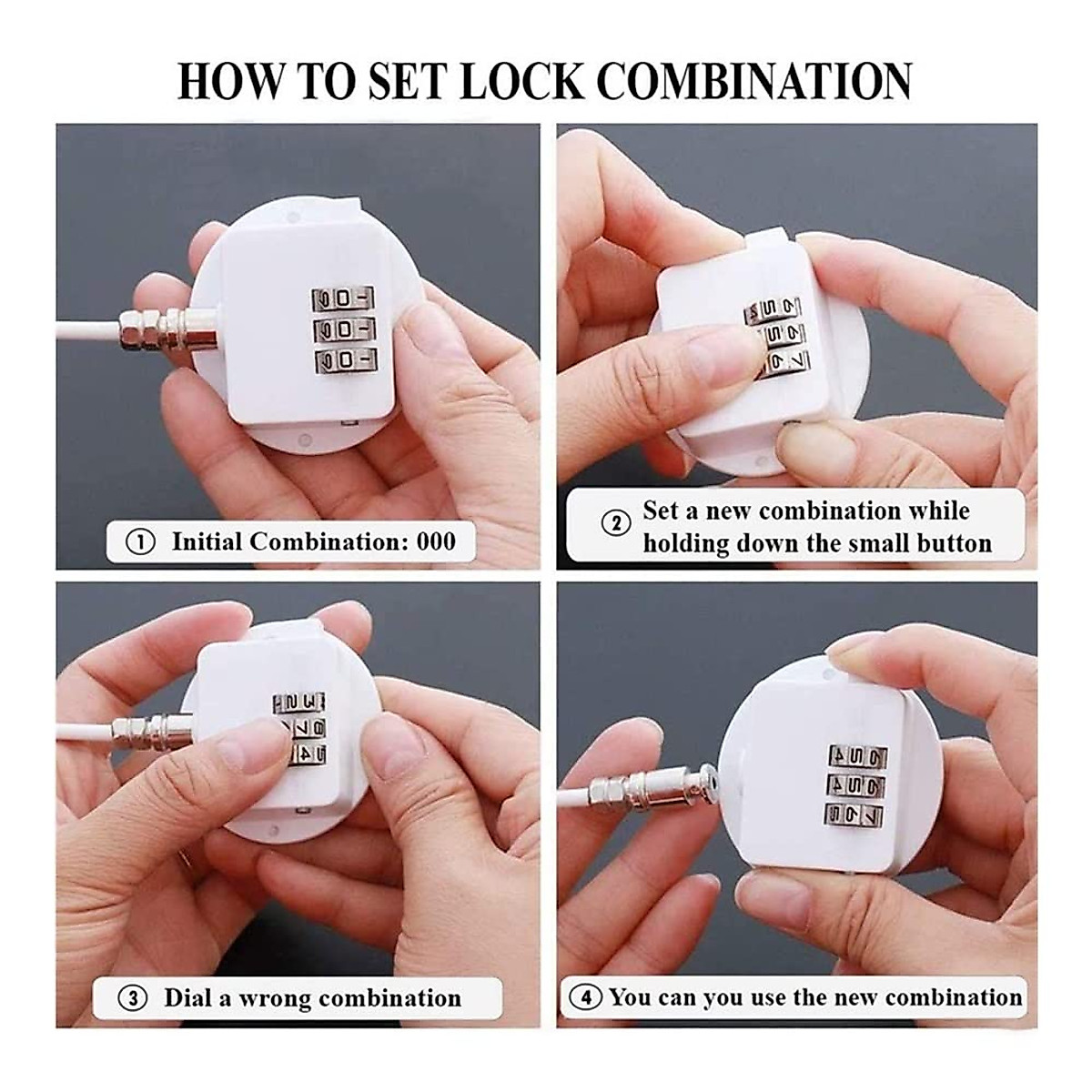 HOW TO SET LOCK COMBINATION

① Initial Combination: 000

② Set a new combination while holding down the small button

③ Dial a wrong combination

④ You can you use the new combination