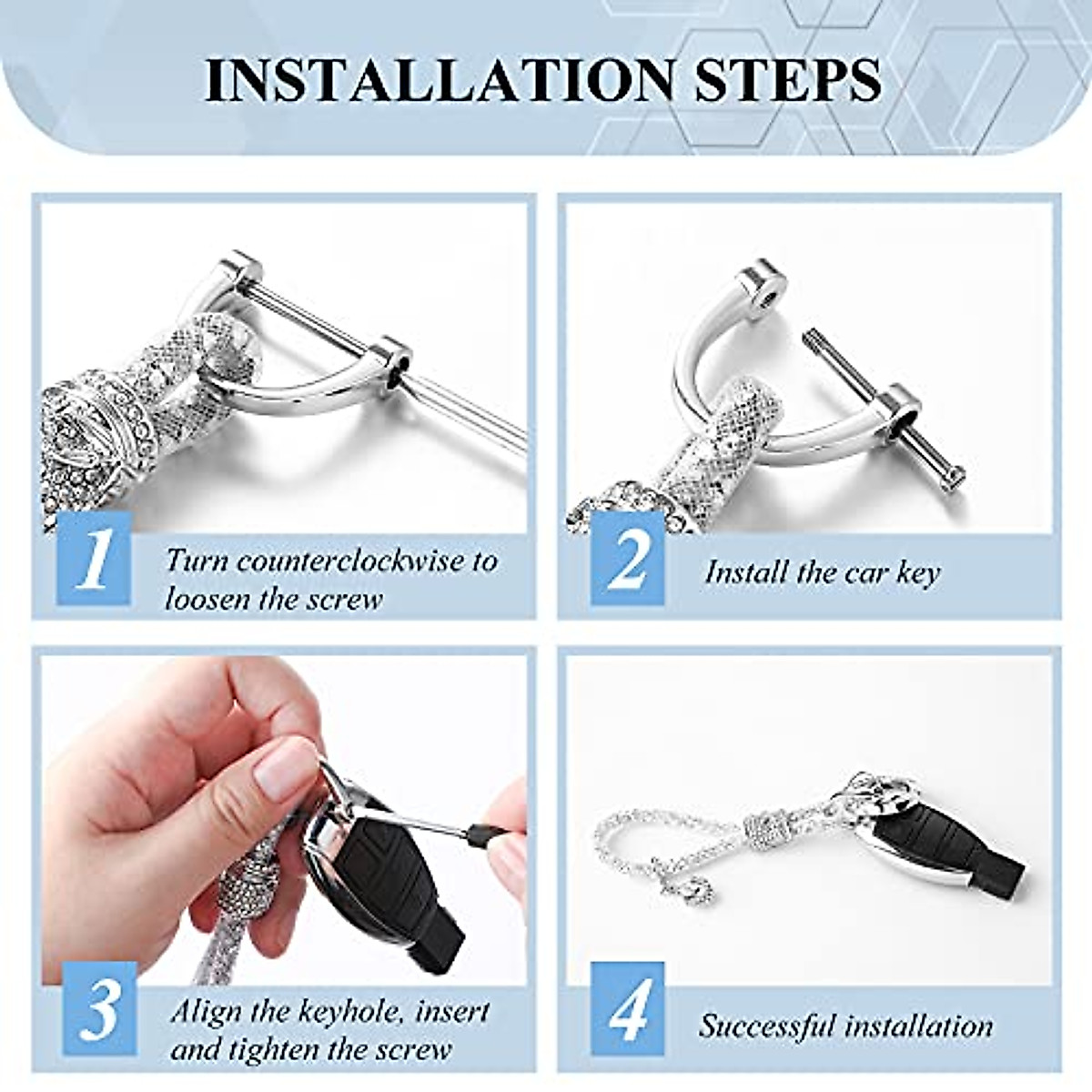 INSTALLATION STEPS

1 Turn counterclockwise to loosen the screw

2 Install the car key

3 Align the keyhole, insert and tighten the screw

4 Successful installation