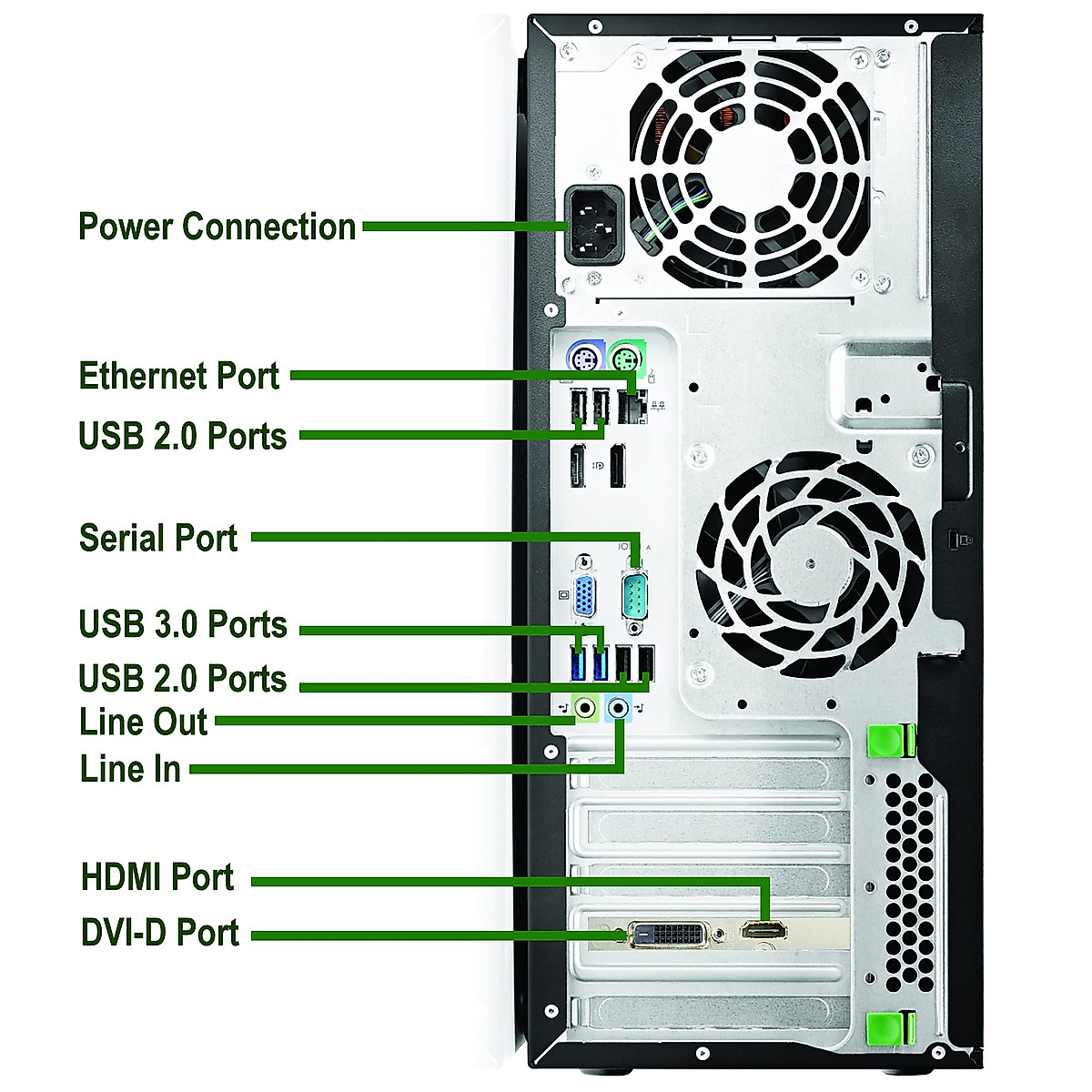 Power Connection

Ethernet Port

USB 2.0 Ports

Serial Port

USB 3.0 Ports

USB 2.0 Ports

Line Out

Line In

HDMI Port

DVI-D Port