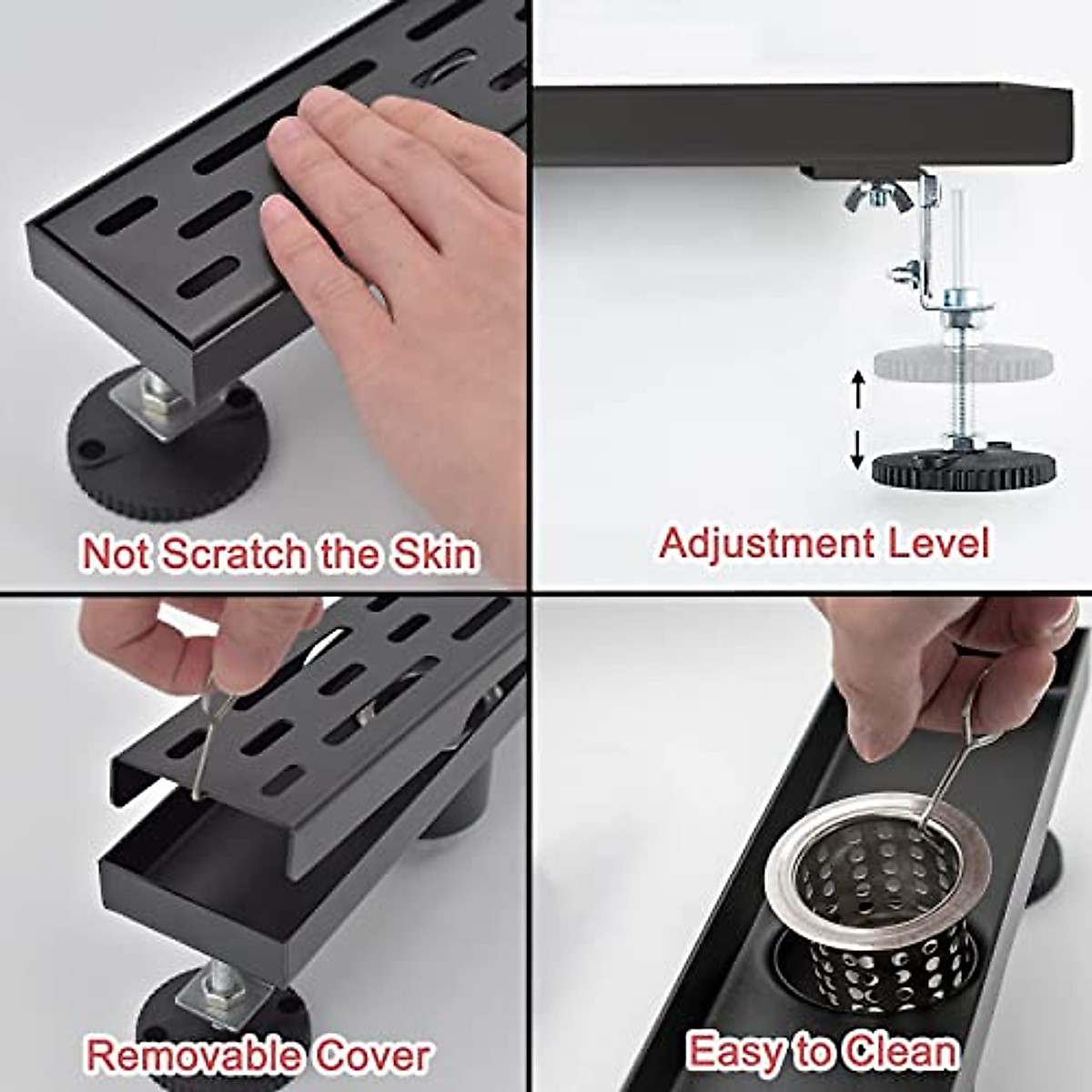 Not Scratch the Skin

Adjustment Level

Removable Cover

Easy to Clean