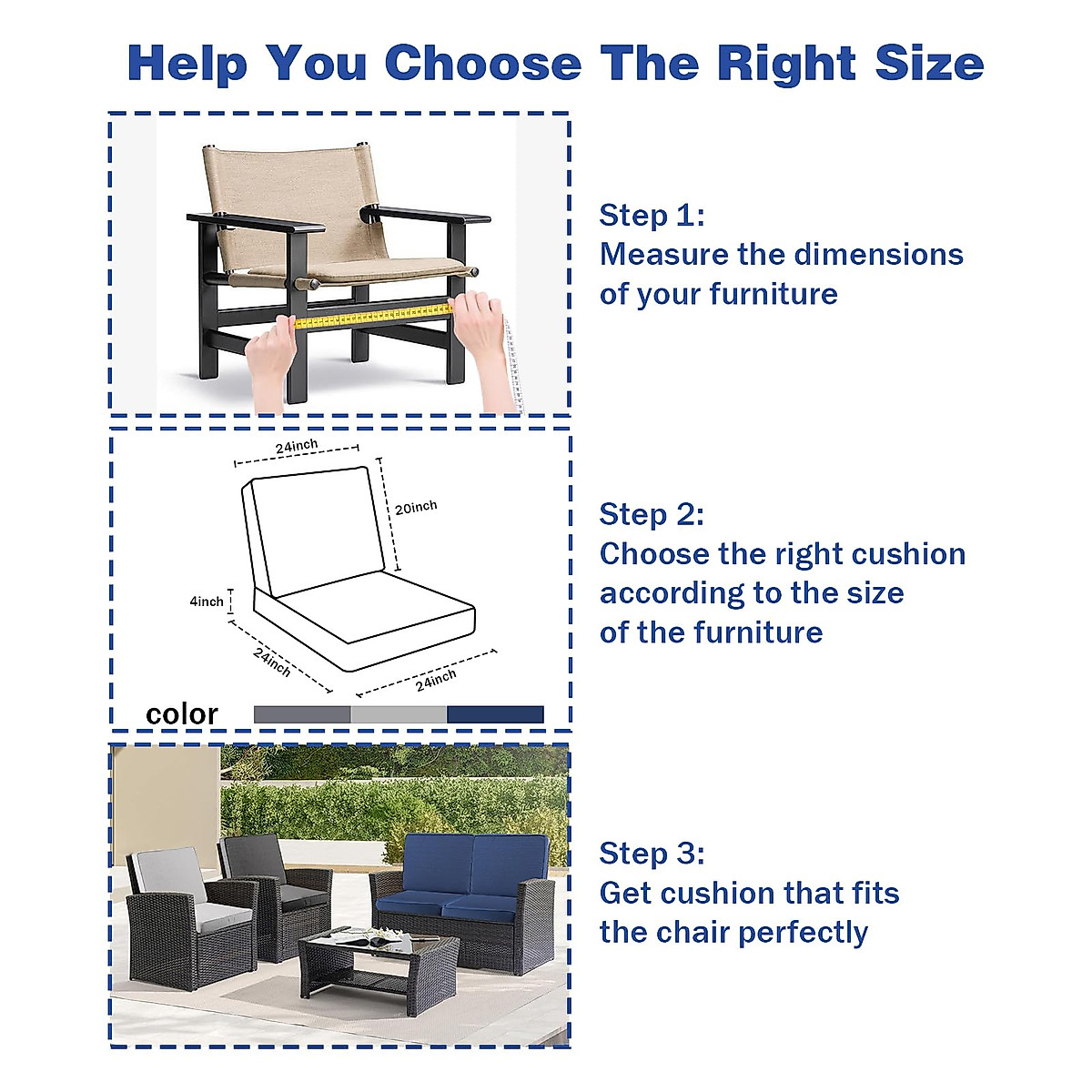 Help You Choose The Right Size

Step 1:
Measure the dimensions of your furniture

24inch
20inch
4inch
24inch
24inch
color

Step 2:
Choose the right cushion according to the size of the furniture

Step 3:
Get cushion that fits the chair perfectly