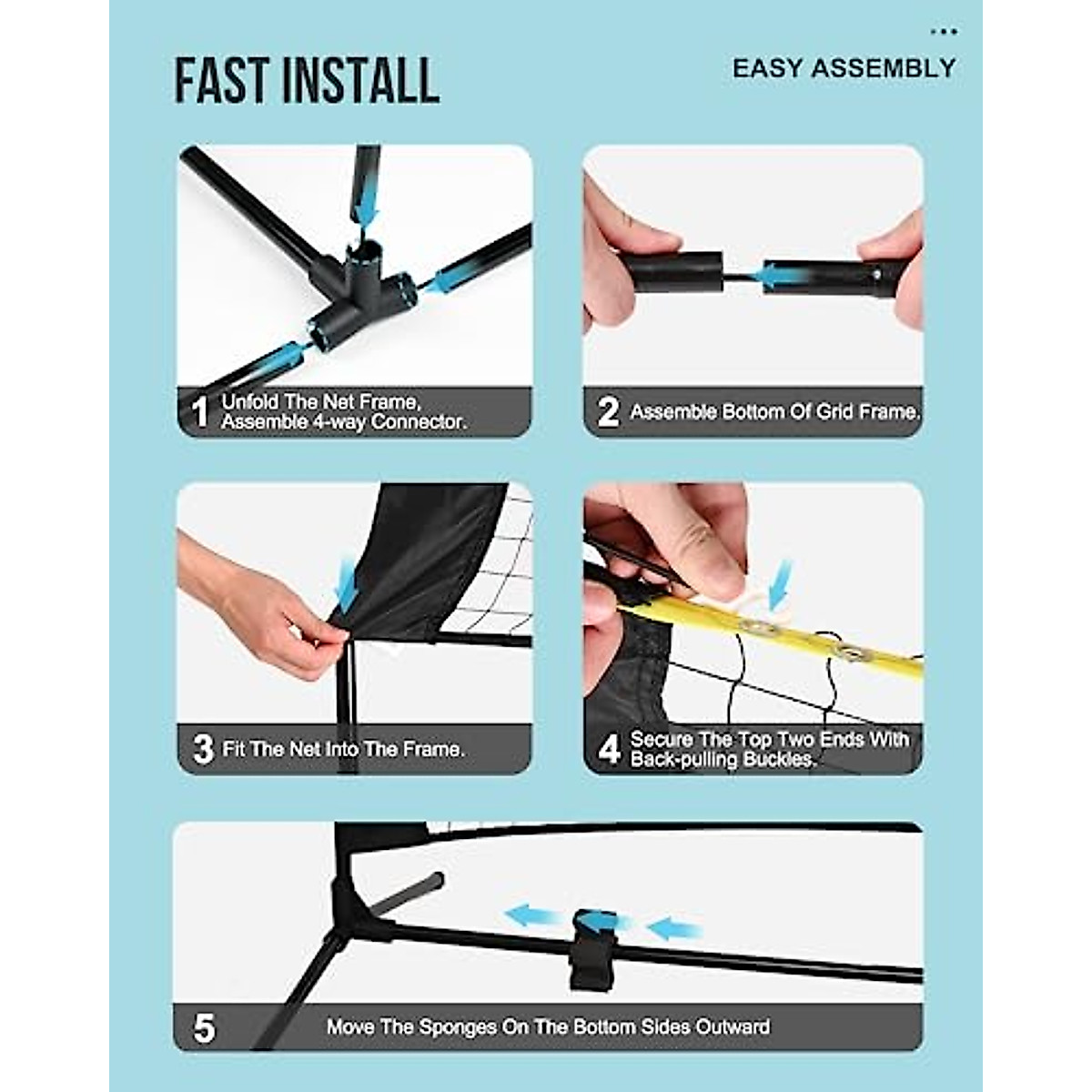 FAST INSTALL

EASY ASSEMBLY

1 Unfold The Net Frame, Assemble 4-way Connector.

2 Assemble Bottom Of Grid Frame.

3 Fit The Net Into The Frame.

4 Secure The Top Two Ends With Back-pulling Buckles.

5 Move The Sponges On The Bottom Sides Outward