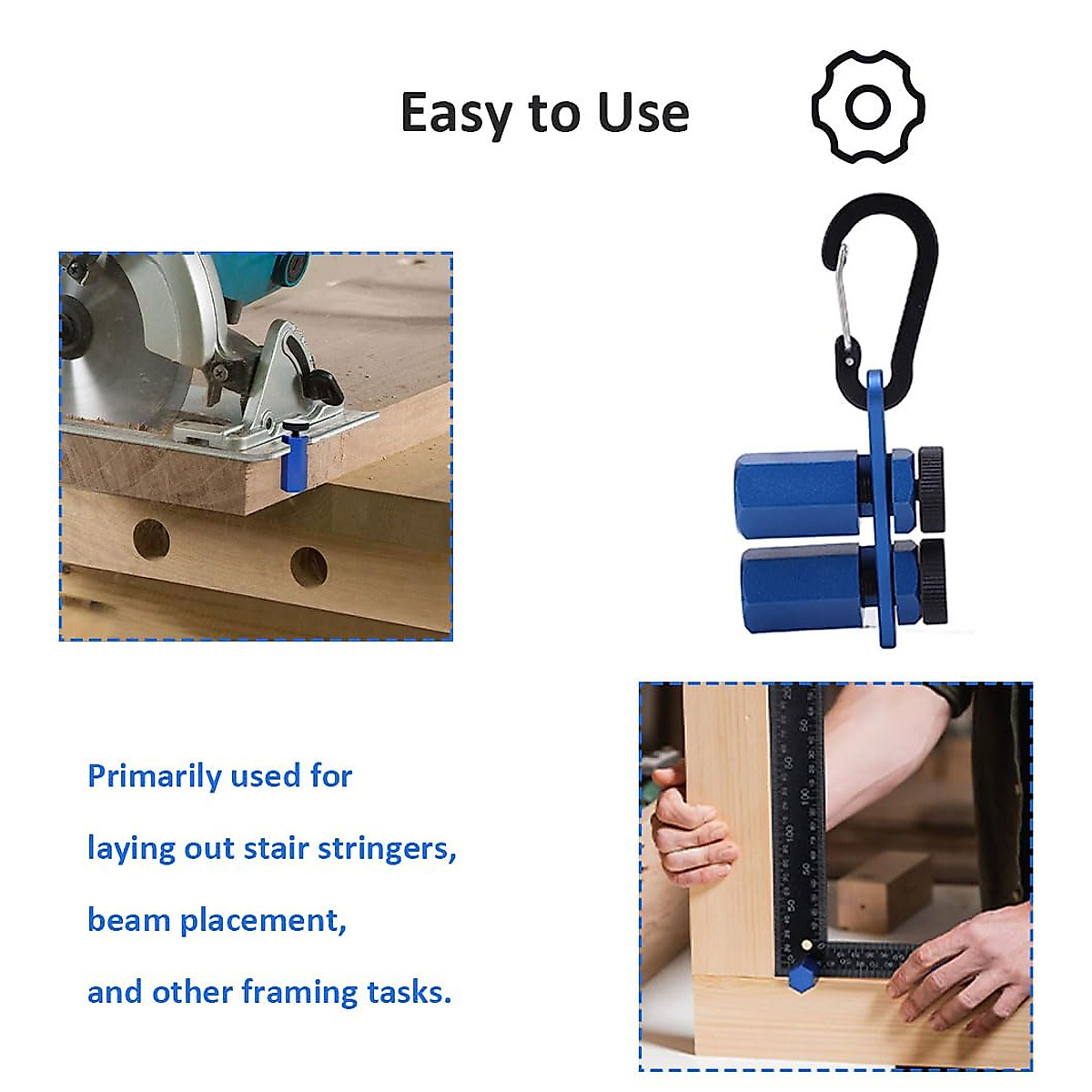 Easy to Use

Primarily used for

laying out stair stringers,

beam placement,

and other framing tasks.