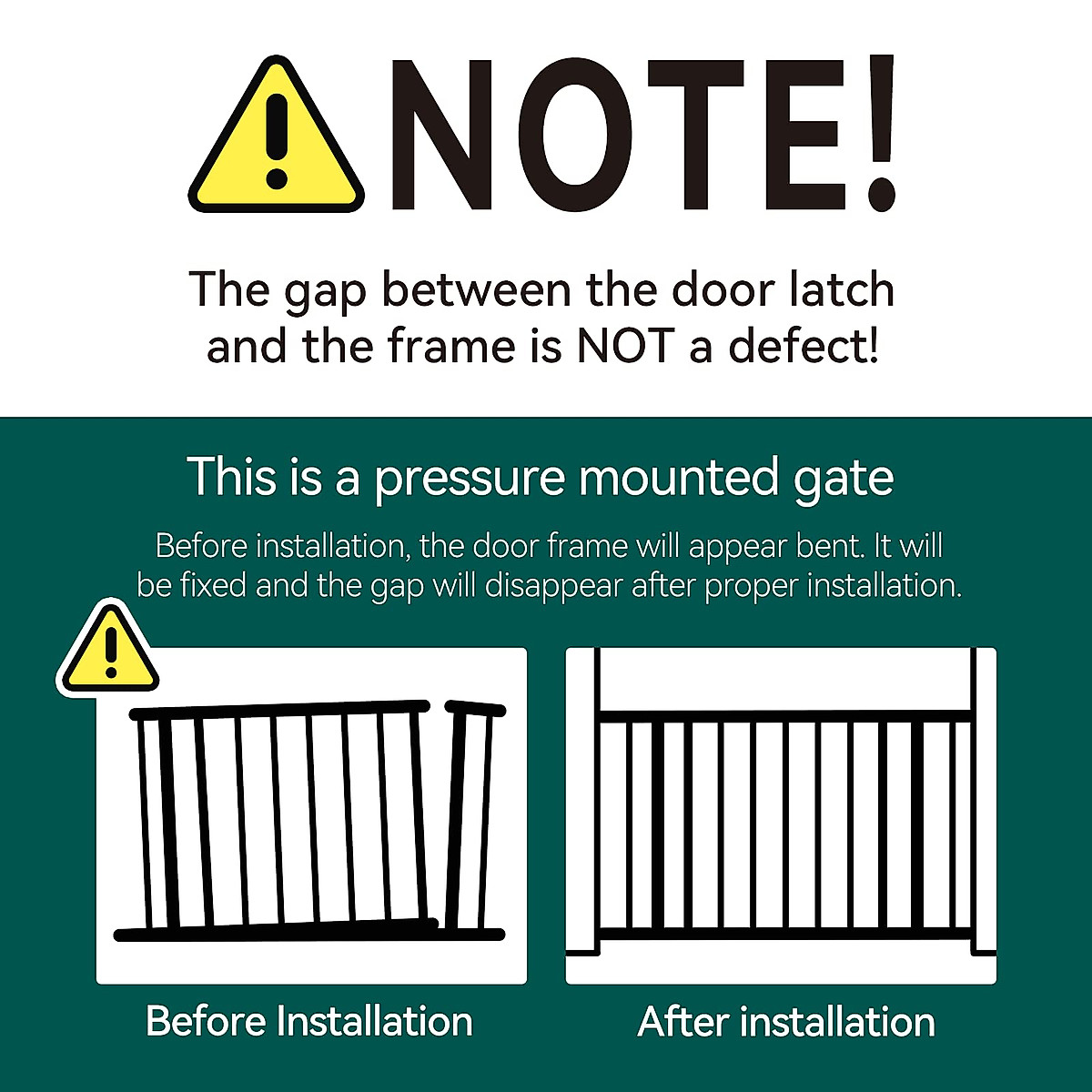 NOTE!

The gap between the door latch and the frame is NOT a defect!

This is a pressure mounted gate

Before installation, the door frame will appear bent. It will be fixed and the gap will disappear after proper installation.

Before Installation

After installation