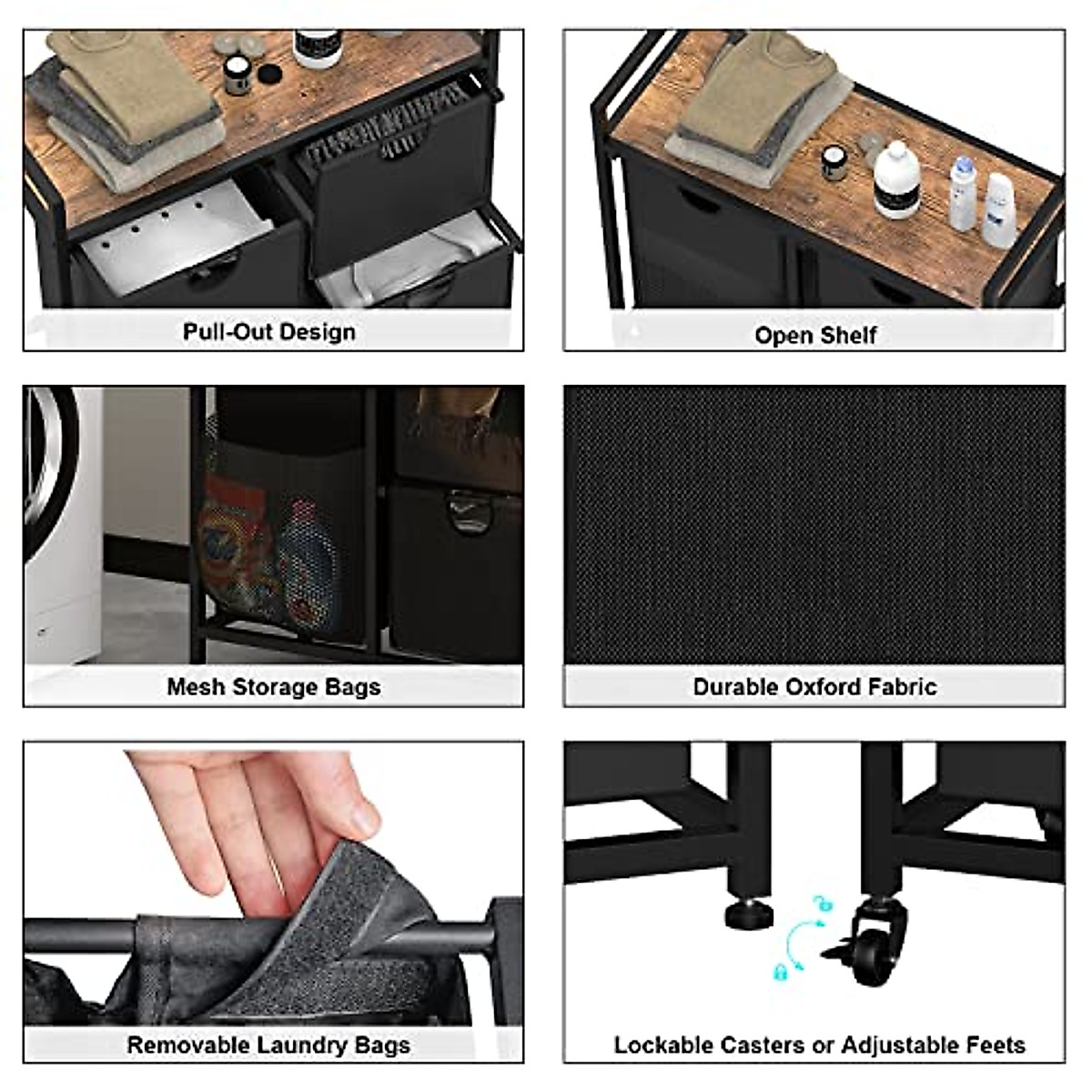 Pull-Out Design

Open Shelf

Mesh Storage Bags

Durable Oxford Fabric

Removable Laundry Bags

Lockable Casters or Adjustable Feets