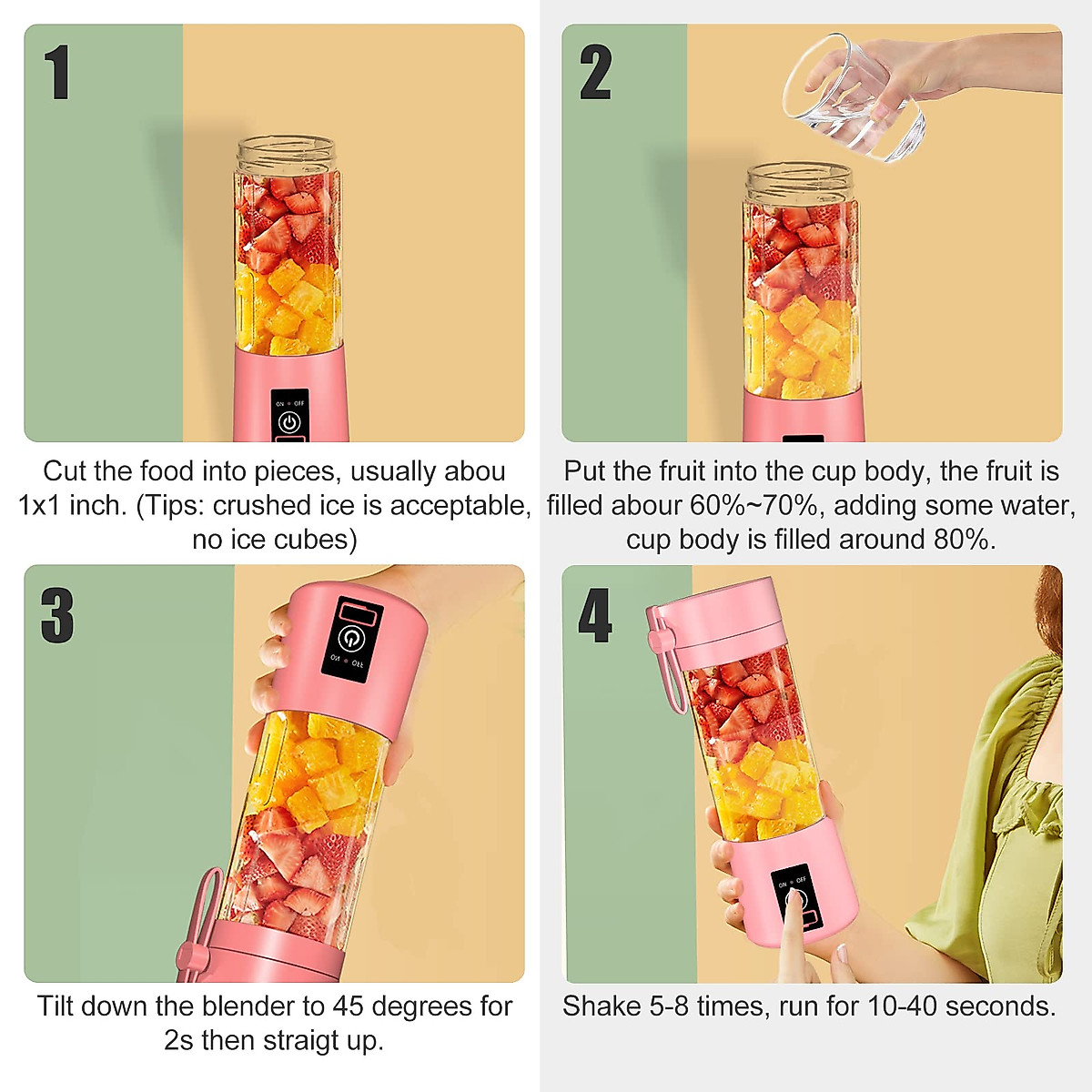 1

ON OFF

Cut the food into pieces, usually abou 1x1 inch. (Tips: crushed ice is acceptable, no ice cubes)

2

Put the fruit into the cup body, the fruit is filled abour 60%~70%, adding some water, cup body is filled around 80%.

3

ON OFF

Tilt down the blender to 45 degrees for 2s then straigt up.

4

ON OFF

Shake 5-8 times, run for 10-40 seconds.