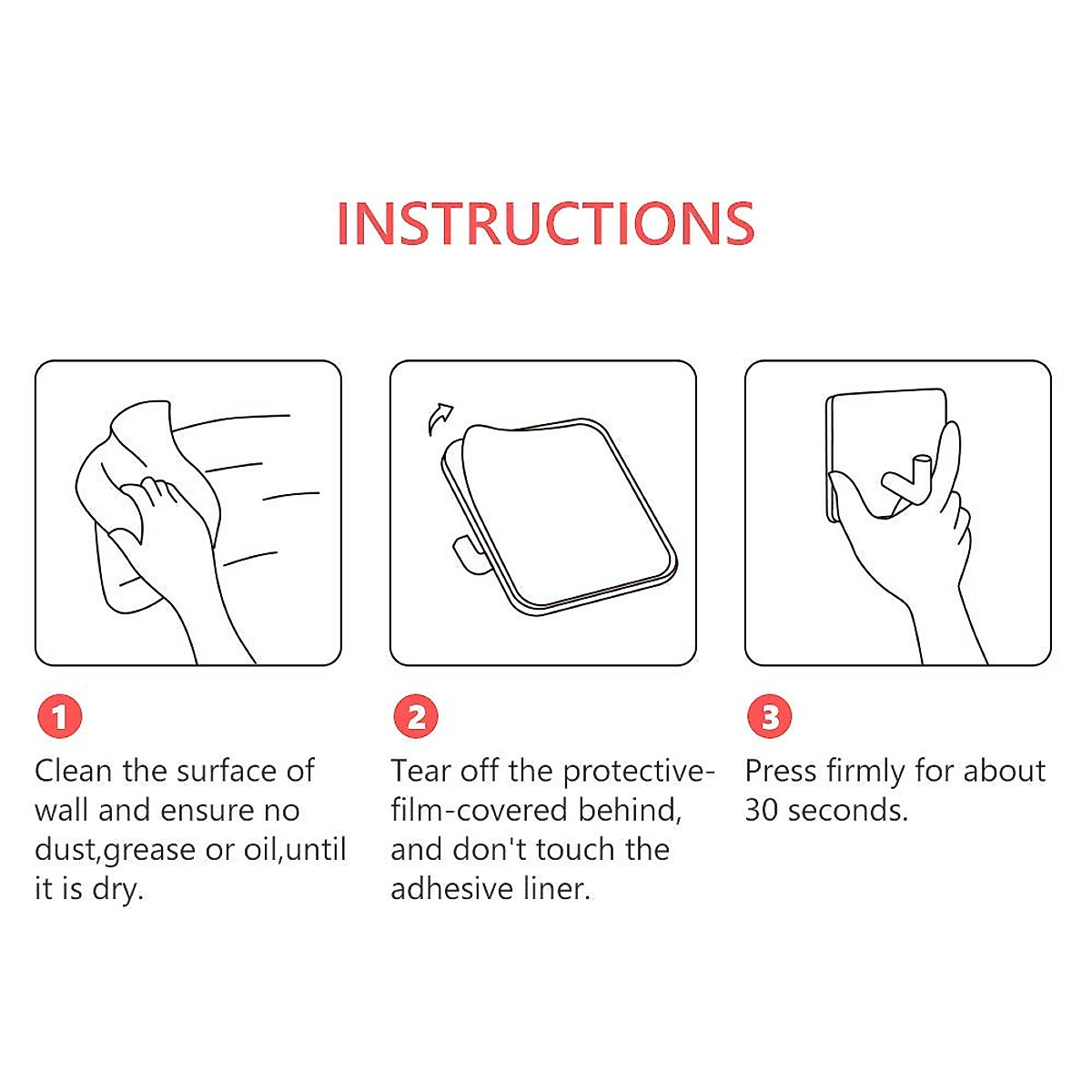 INSTRUCTIONS

1

Clean the surface of wall and ensure no dust,grease or oil,until it is dry.

2

Tear off the protective-film-covered behind, and don't touch the adhesive liner.

3

Press firmly for about 30 seconds.