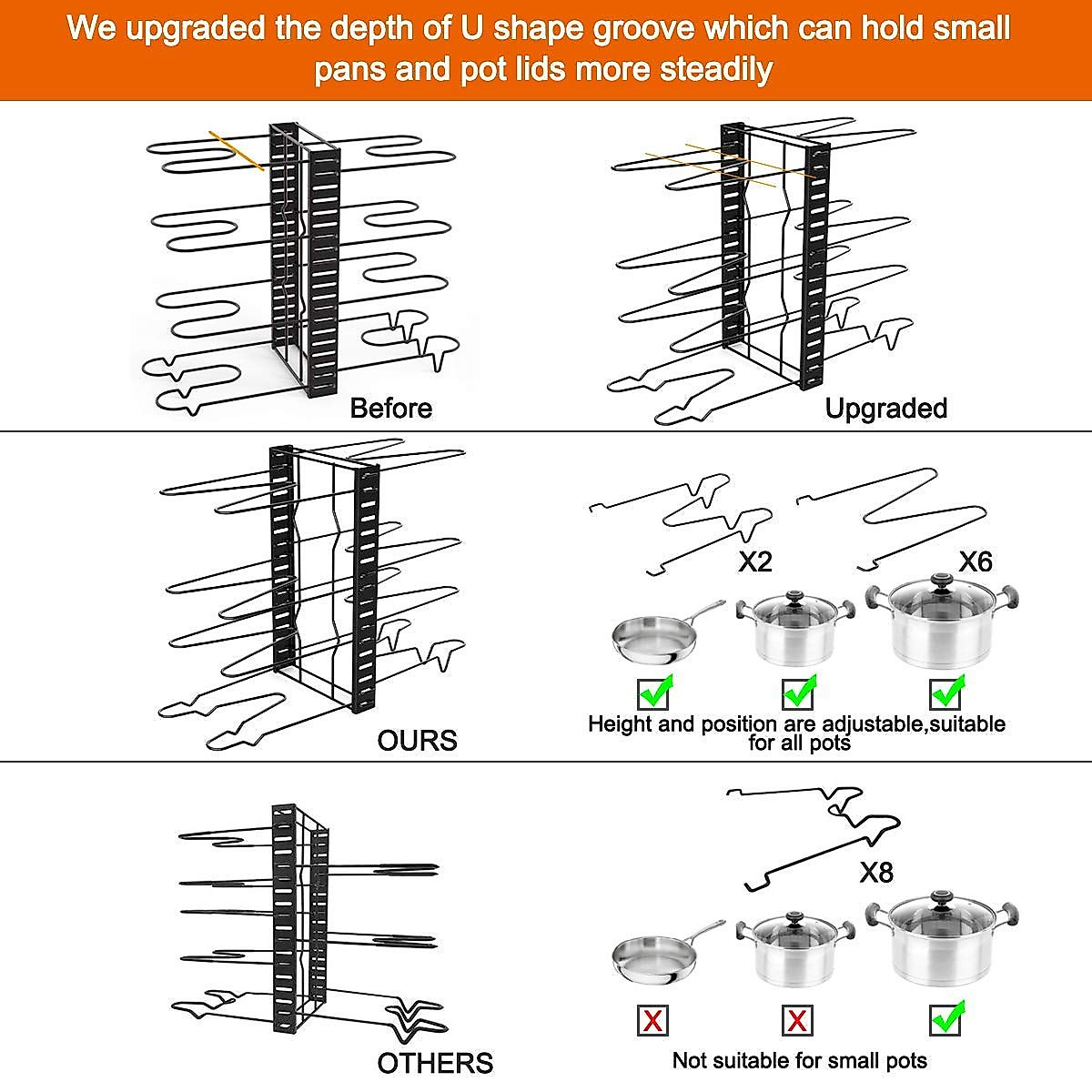 We upgraded the depth of U shape groove which can hold small pans and pot lids more steadily

Before

Upgraded

OURS

X2

X6

Height and position are adjustable,suitable for all pots

OTHERS

X8

Not suitable for small pots