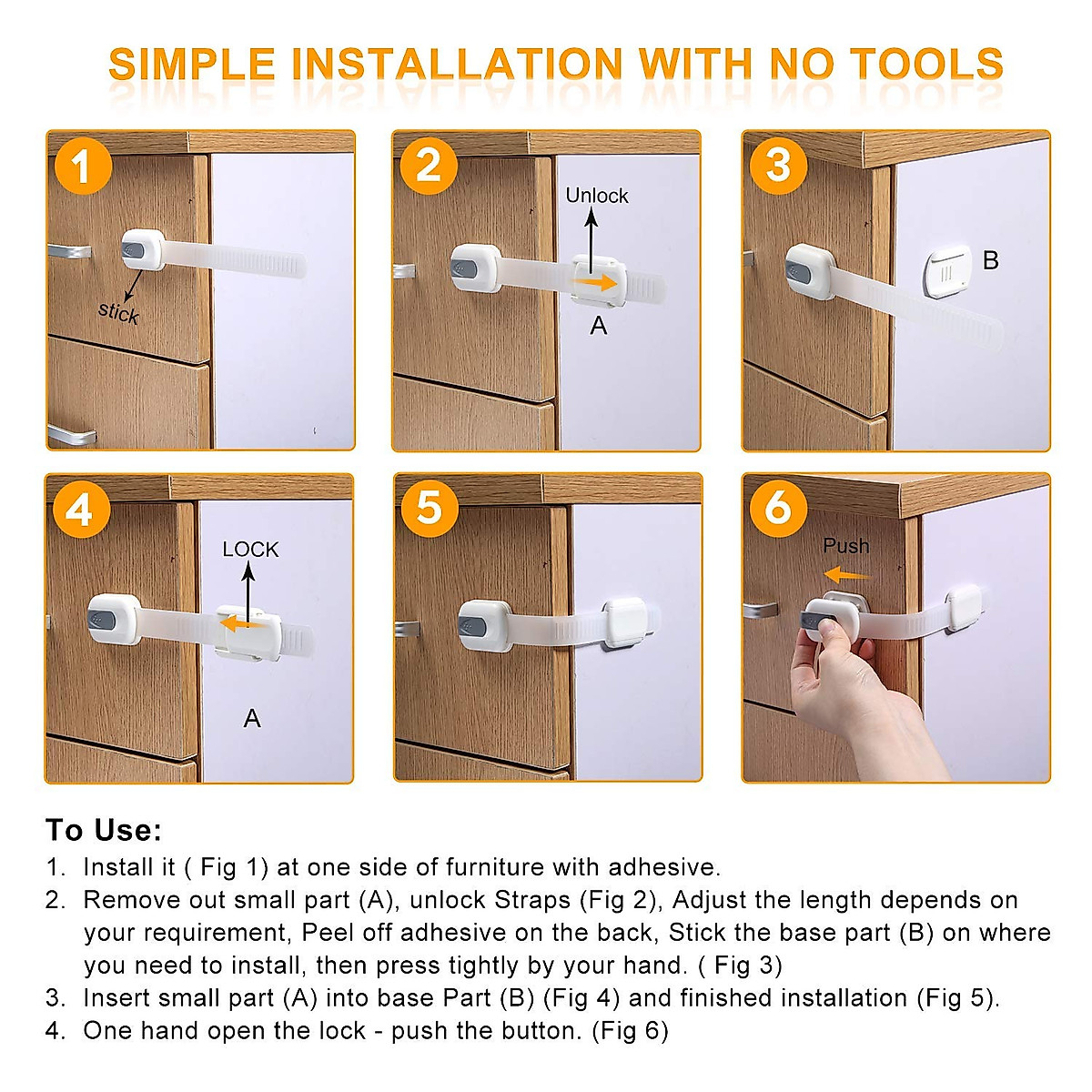 SIMPLE INSTALLATION WITH NO TOOLS

1
stick

2
Unlock
A

3
B

4
LOCK
A

5

6
Push

To Use:
1. Install it ( Fig 1) at one side of furniture with adhesive.
2. Remove out small part (A), unlock Straps (Fig 2), Adjust the length depends on your requirement, Peel off adhesive on the back, Stick the base part (B) on where you need to install, then press tightly by your hand. ( Fig 3)
3. Insert small part (A) into base Part (B) (Fig 4) and finished installation (Fig 5).
4. One hand open the lock - push the button. (Fig 6)