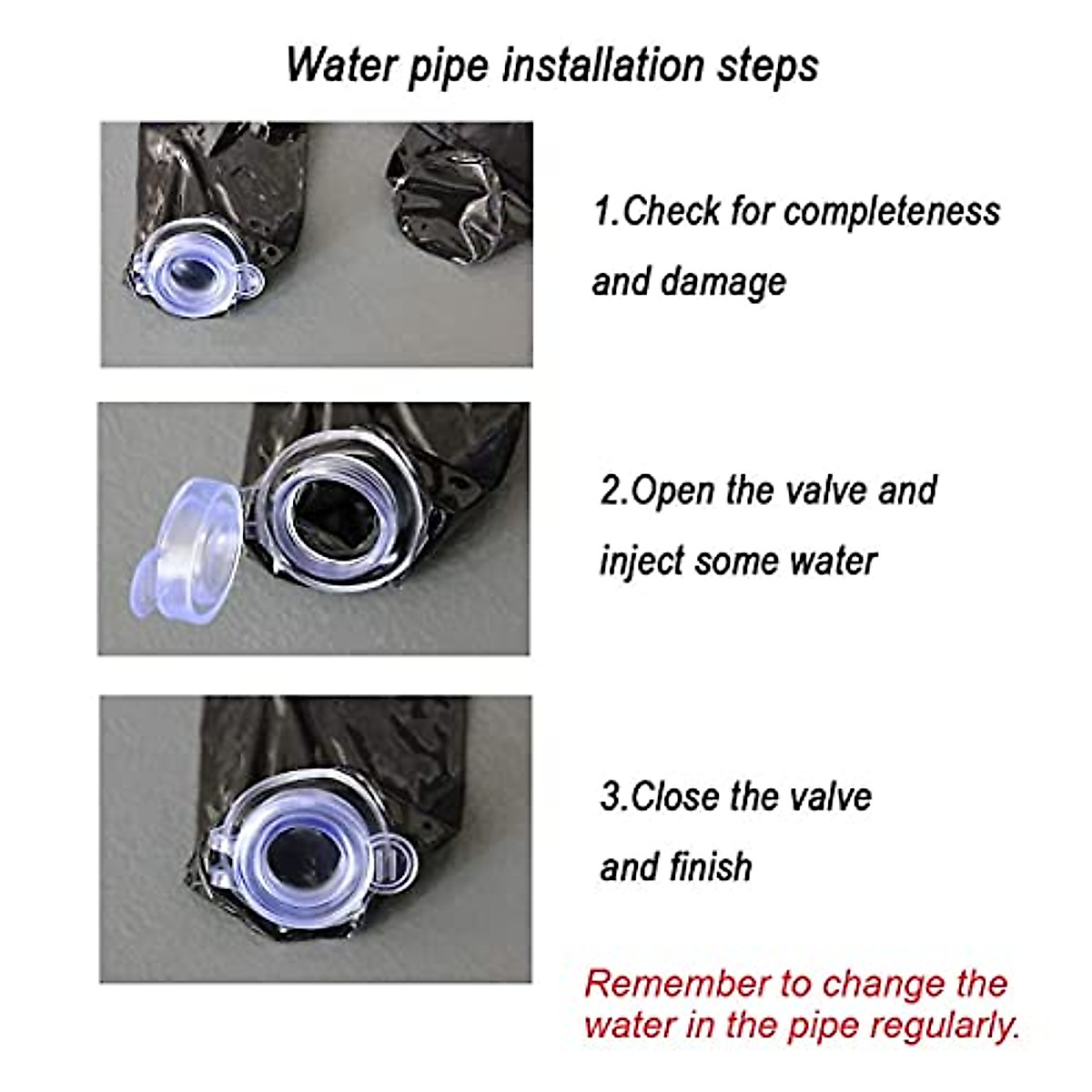 Water pipe installation steps

1.Check for completeness and damage

2.Open the valve and inject some water

3.Close the valve and finish

Remember to change the water in the pipe regularly.