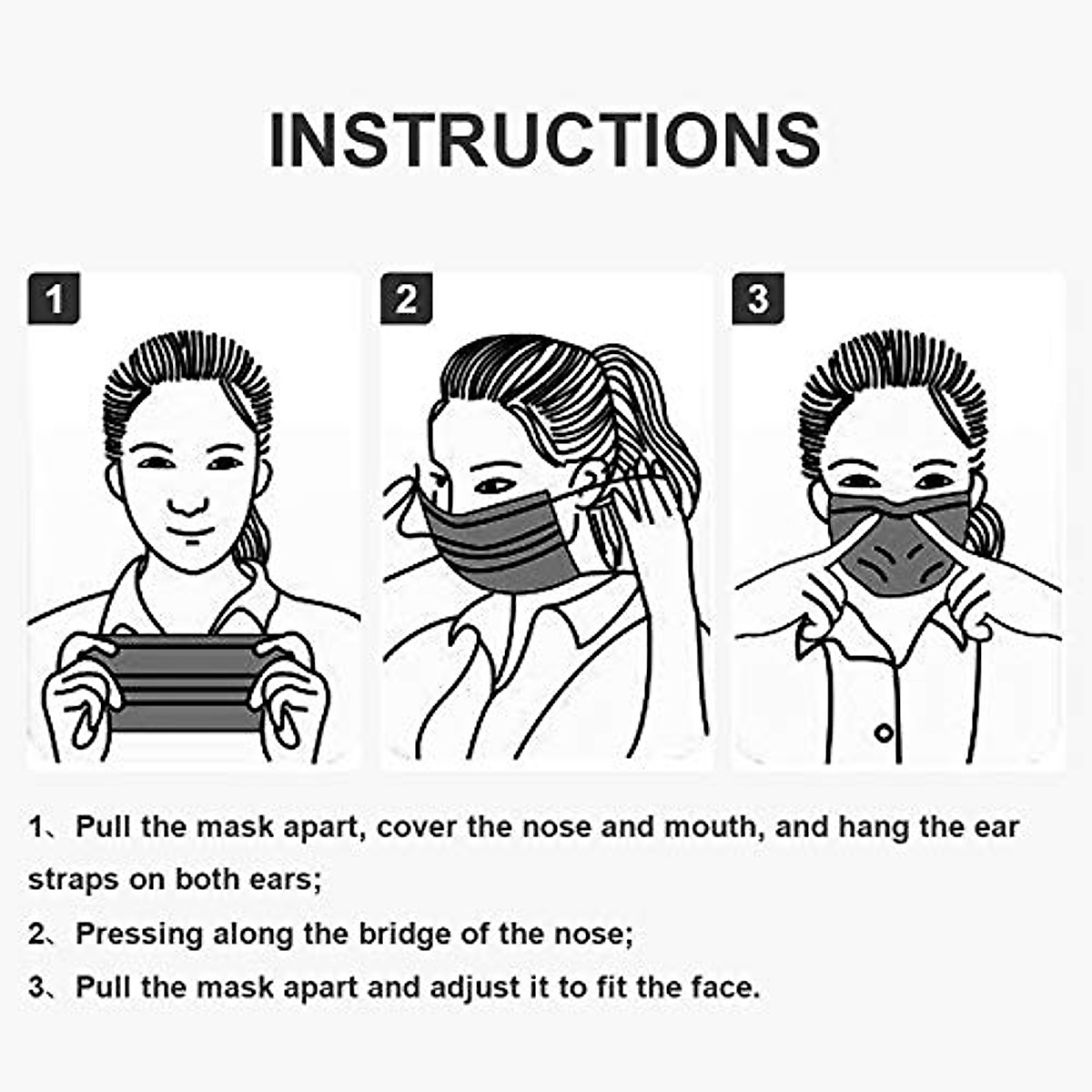 INSTRUCTIONS

1

2

3

1、Pull the mask apart, cover the nose and mouth, and hang the ear straps on both ears;

2、Pressing along the bridge of the nose;

3、Pull the mask apart and adjust it to fit the face.