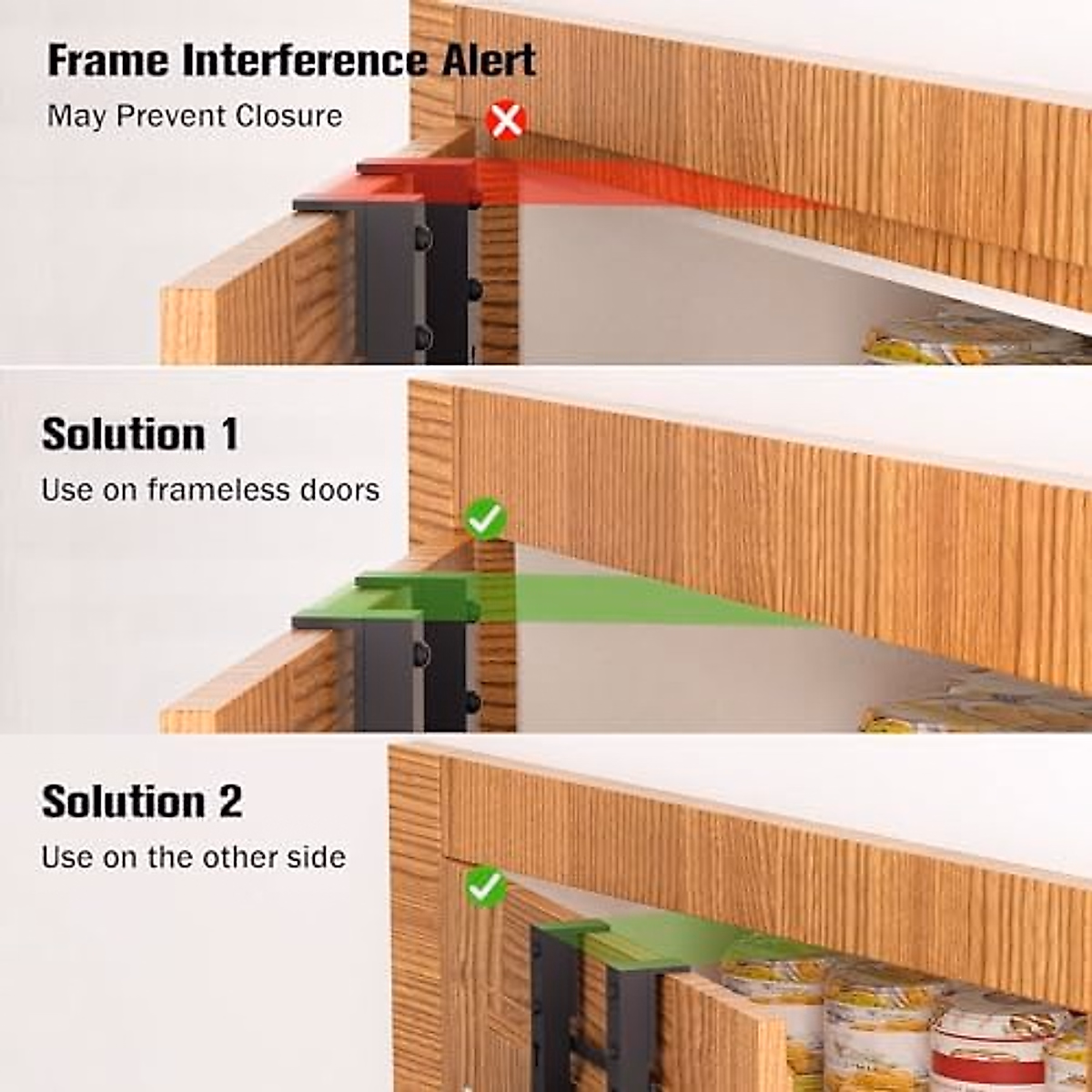 Frame Interference Alert

May Prevent Closure

Solution 1

Use on frameless doors

Solution 2

Use on the other side