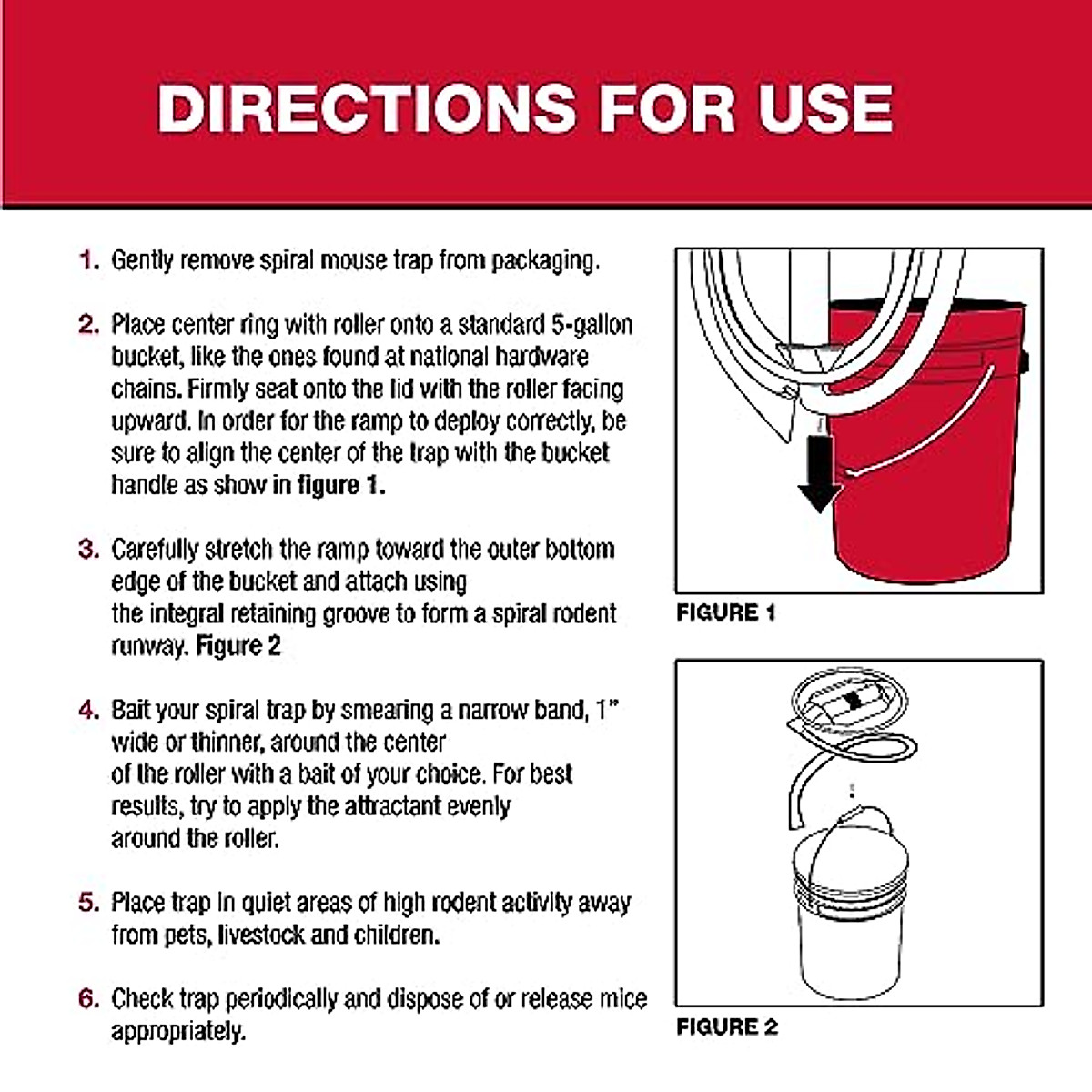 DIRECTIONS FOR USE

1. Gently remove spiral mouse trap from packaging.

2. Place center ring with roller onto a standard 5-gallon bucket, like the ones found at national hardware chains. Firmly seat onto the lid with the roller facing upward. In order for the ramp to deploy correctly, be sure to align the center of the trap with the bucket handle as show in figure 1.

3. Carefully stretch the ramp toward the outer bottom edge of the bucket and attach using the integral retaining groove to form a spiral rodent runway. Figure 2

4. Bait your spiral trap by smearing a narrow band, 1" wide or thinner, around the center of the roller with a bait of your choice. For best results, try to apply the attractant evenly around the roller.

5. Place trap in quiet areas of high rodent activity away from pets, livestock and children.

6. Check trap periodically and dispose of or release mice appropriately.

FIGURE 1

FIGURE 2