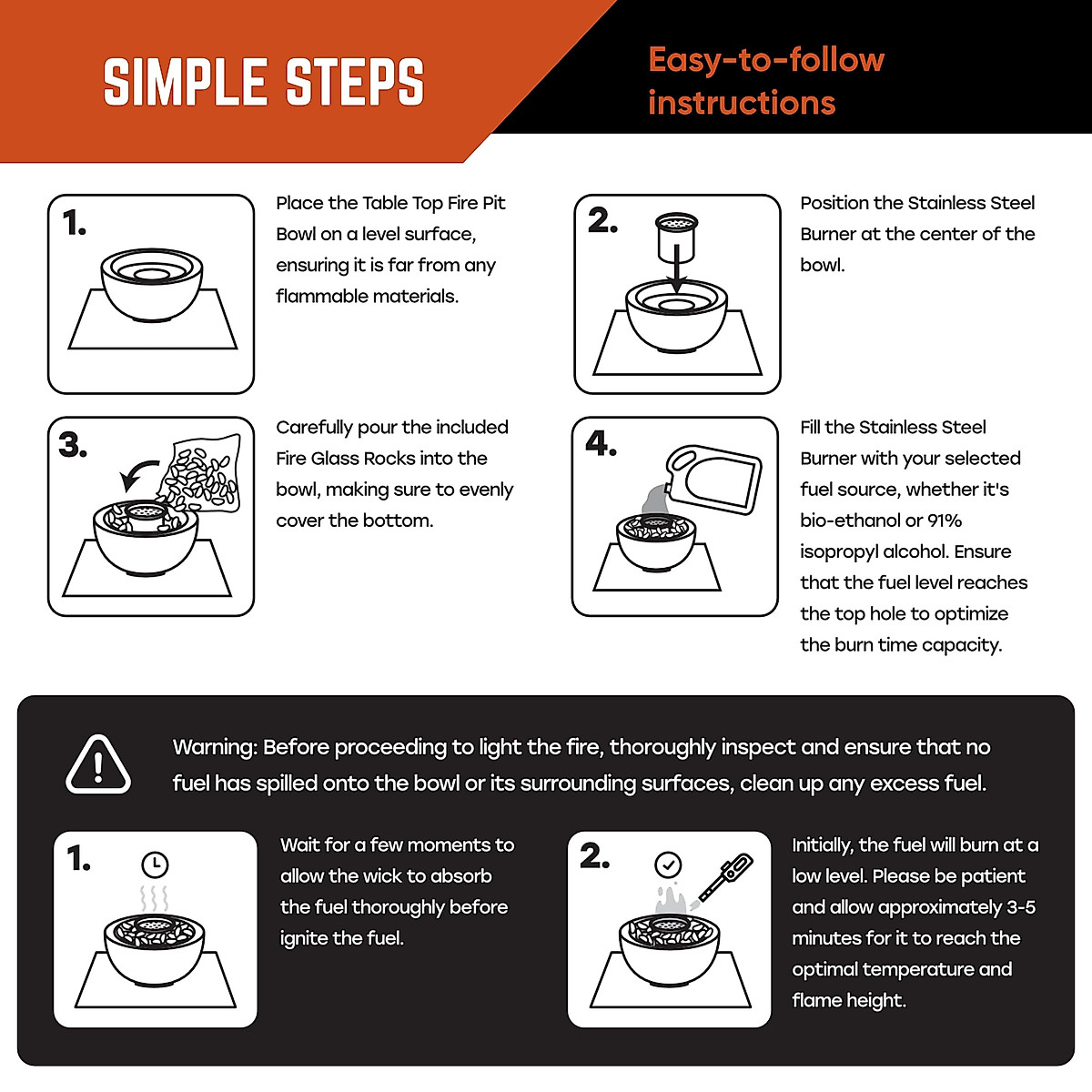 SIMPLE STEPS

Easy-to-follow instructions

1.

Place the Table Top Fire Pit Bowl on a level surface, ensuring it is far from any flammable materials.

2.

Position the Stainless Steel Burner at the center of the bowl.

3.

Carefully pour the included Fire Glass Rocks into the bowl, making sure to evenly cover the bottom.

4.

Fill the Stainless Steel Burner with your selected fuel source, whether it's bio-ethanol or 91% isopropyl alcohol. Ensure that the fuel level reaches the top hole to optimize the burn time capacity.

Warning: Before proceeding to light the fire, thoroughly inspect and ensure that no fuel has spilled onto the bowl or its surrounding surfaces, clean up any excess fuel.

1.

Wait for a few moments to allow the wick to absorb the fuel thoroughly before ignite the fuel.

2.

Initially, the fuel will burn at a low level. Please be patient and allow approximately 3-5 minutes for it to reach the optimal temperature and flame height.