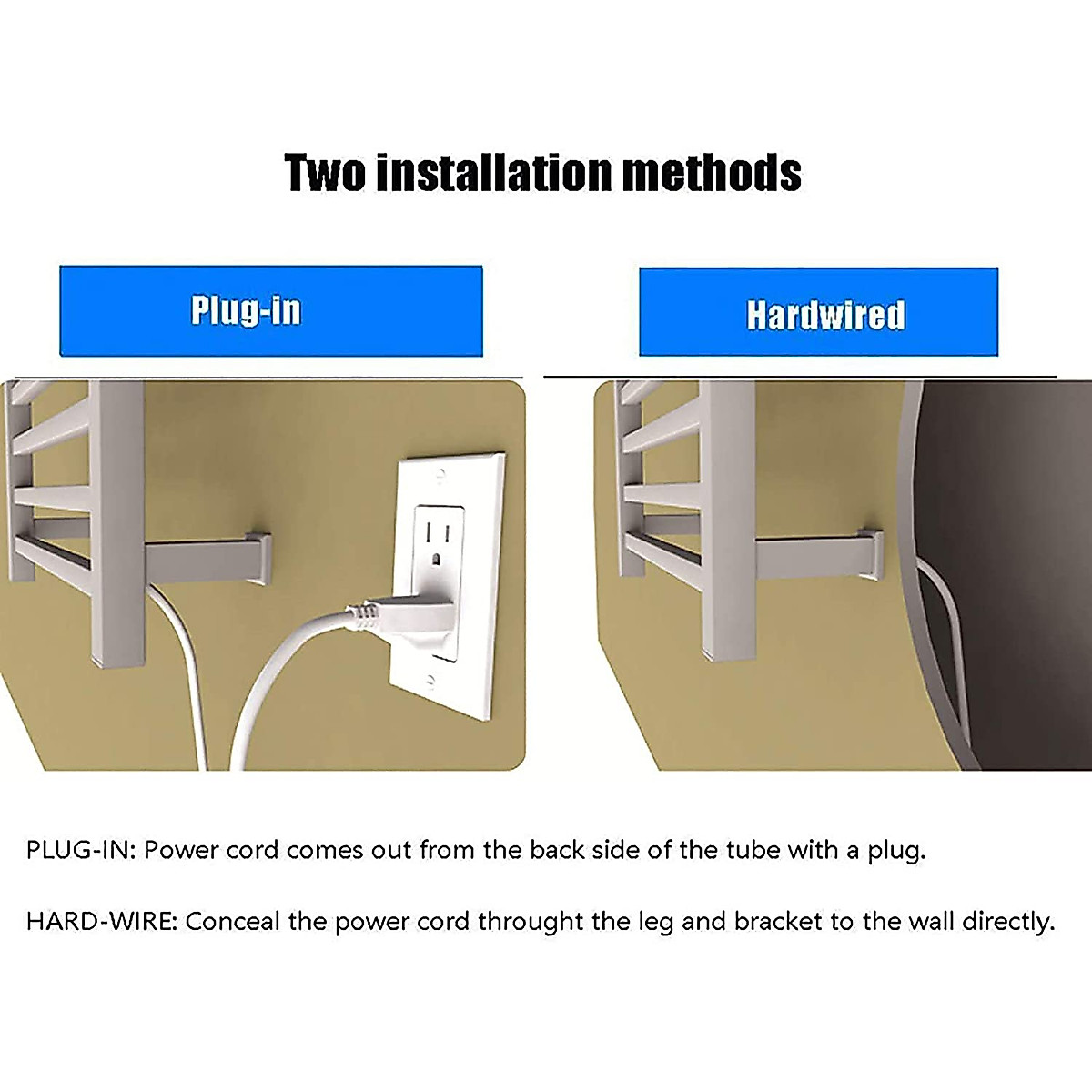 Two installation methods

Plug-in

Hardwired

PLUG-IN: Power cord comes out from the back side of the tube with a plug.

HARD-WIRE: Conceal the power cord throught the leg and bracket to the wall directly.