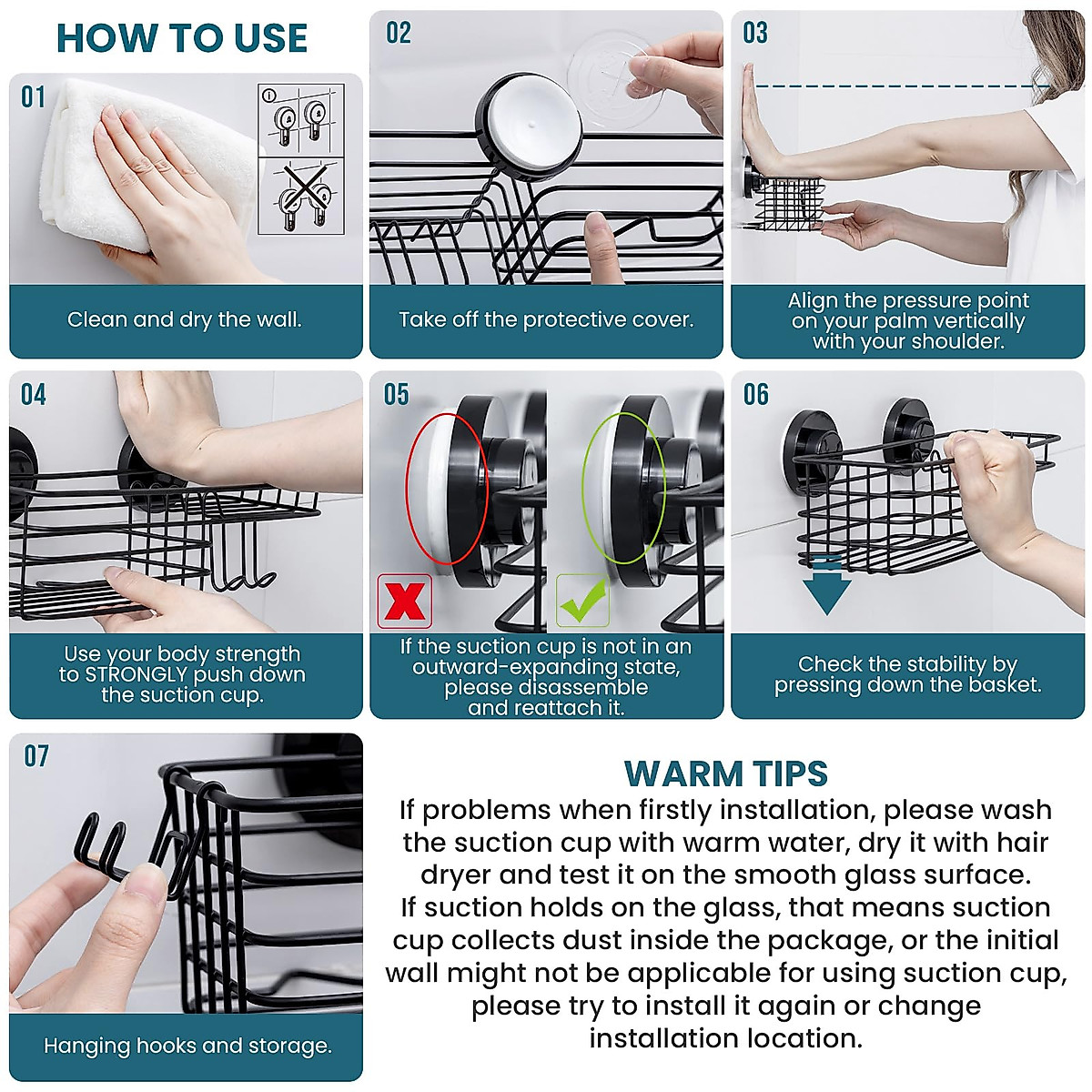 HOW TO USE

01

Clean and dry the wall.

02

Take off the protective cover.

03

Align the pressure point on your palm vertically with your shoulder.

04

Use your body strength to STRONGLY push down the suction cup.

05

If the suction cup is not in an outward-expanding state, please disassemble and reattach it.

06

Check the stability by pressing down the basket.

07

Hanging hooks and storage.

WARM TIPS

If problems when firstly installation, please wash the suction cup with warm water, dry it with hair dryer and test it on the smooth glass surface.
If suction holds on the glass, that means suction cup collects dust inside the package, or the initial wall might not be applicable for using suction cup, please try to install it again or change installation location.