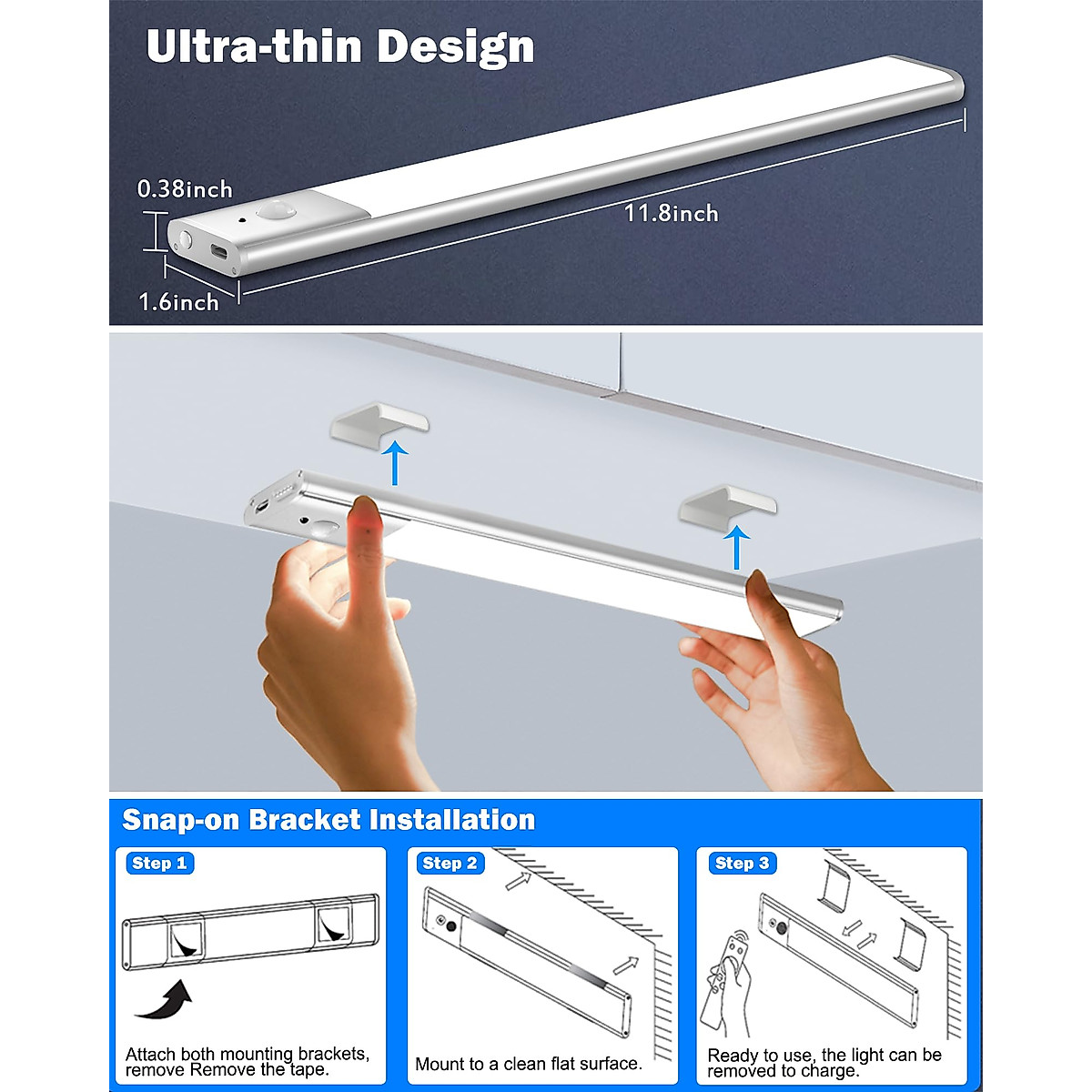 Ultra-thin Design

0.38inch

11.8inch

1.6inch

Snap-on Bracket Installation

Step 1

Attach both mounting brackets, remove Remove the tape.

Step 2

Mount to a clean flat surface.

Step 3

Ready to use, the light can be removed to charge.