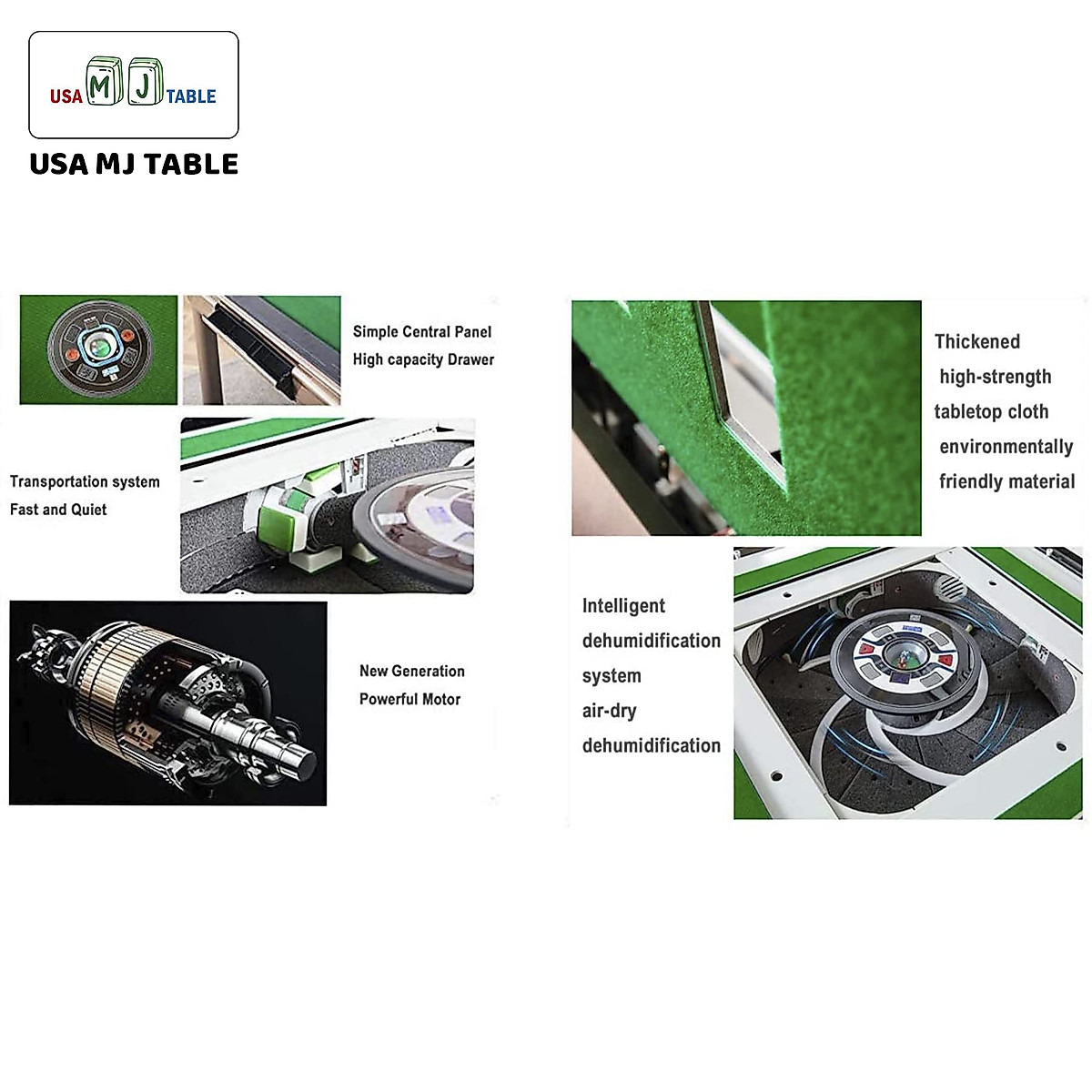 USA M J TABLE

USA MJ TABLE

Simple Central Panel
High capacity Drawer

Transportation system
Fast and Quiet

New Generation
Powerful Motor

Thickened
high-strength
tabletop cloth
environmentally
friendly material

Intelligent
dehumidification
system
air-dry
dehumidification