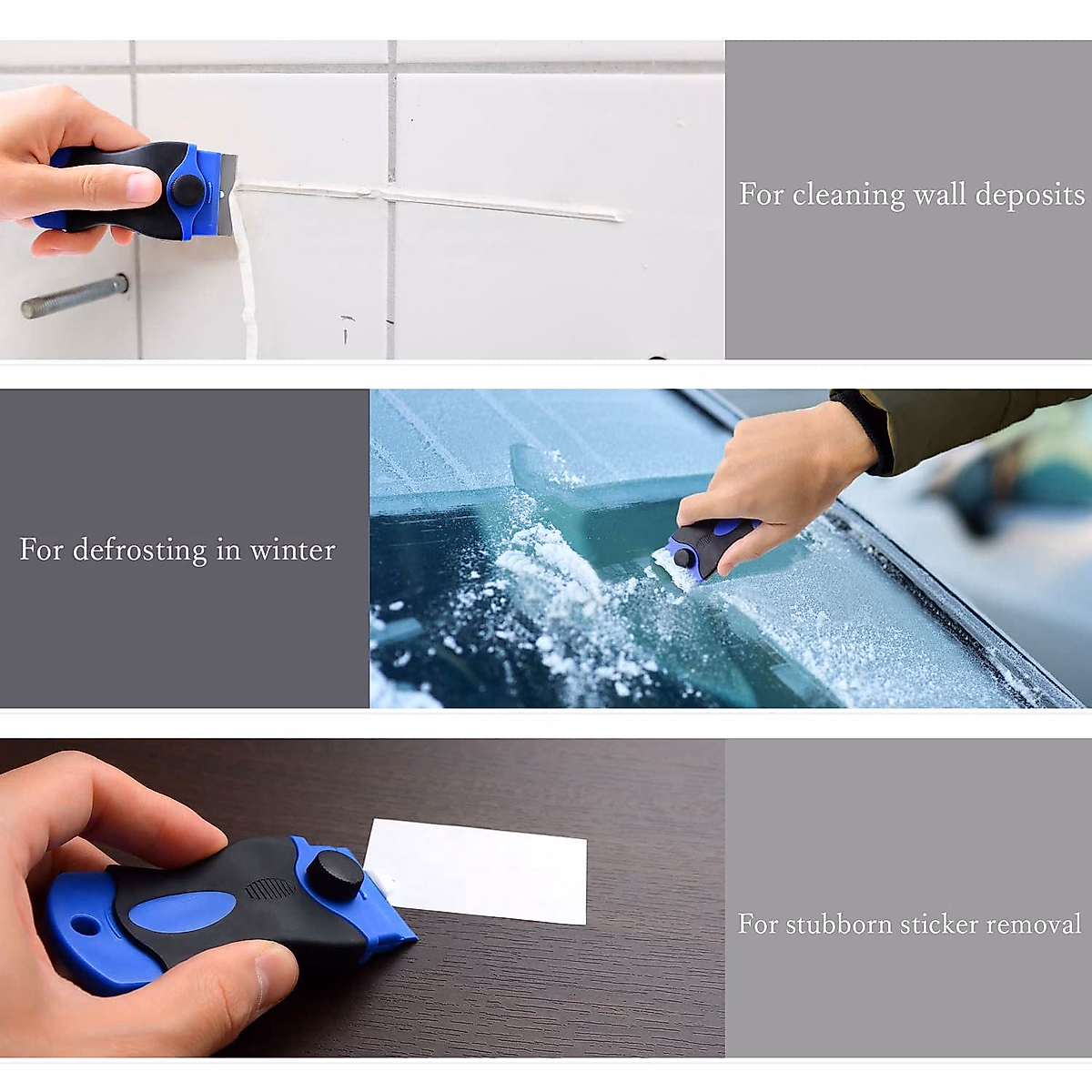 For cleaning wall deposits

For defrosting in winter

For stubborn sticker removal