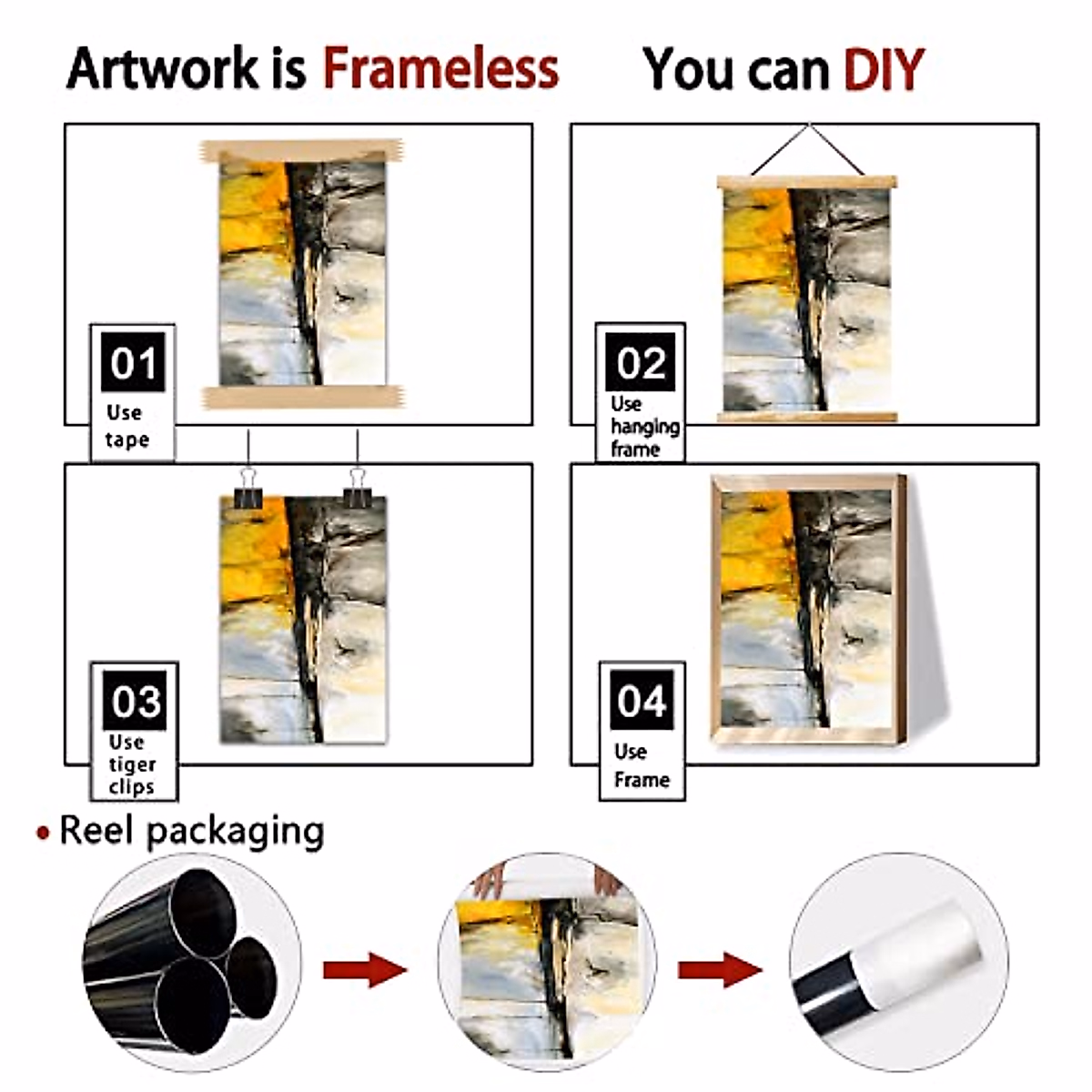 Artwork is Frameless You can DIY

01
Use tape

02
Use hanging frame

03
Use tiger clips

04
Use Frame

• Reel packaging