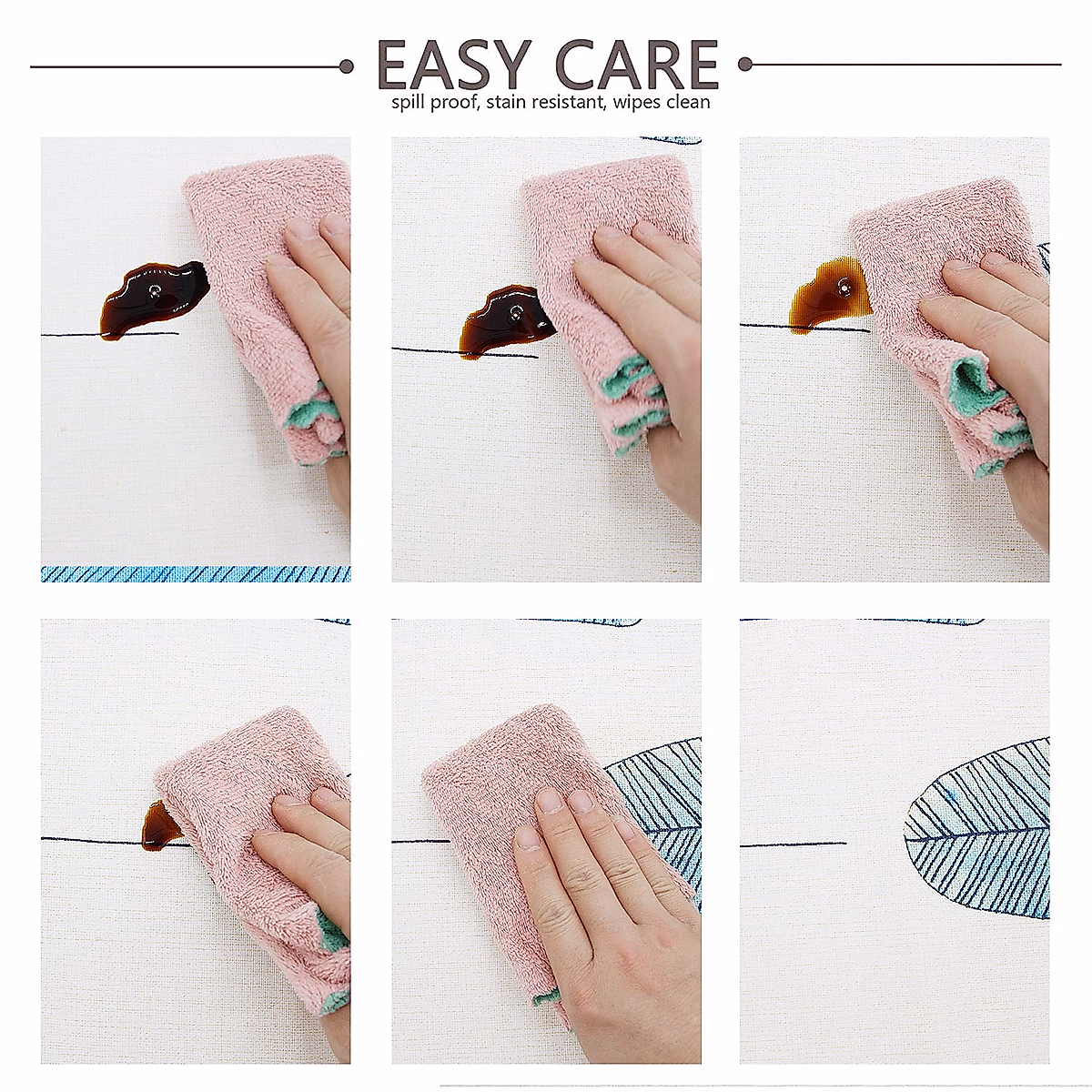 EASY CARE
spill proof, stain resistant, wipes clean