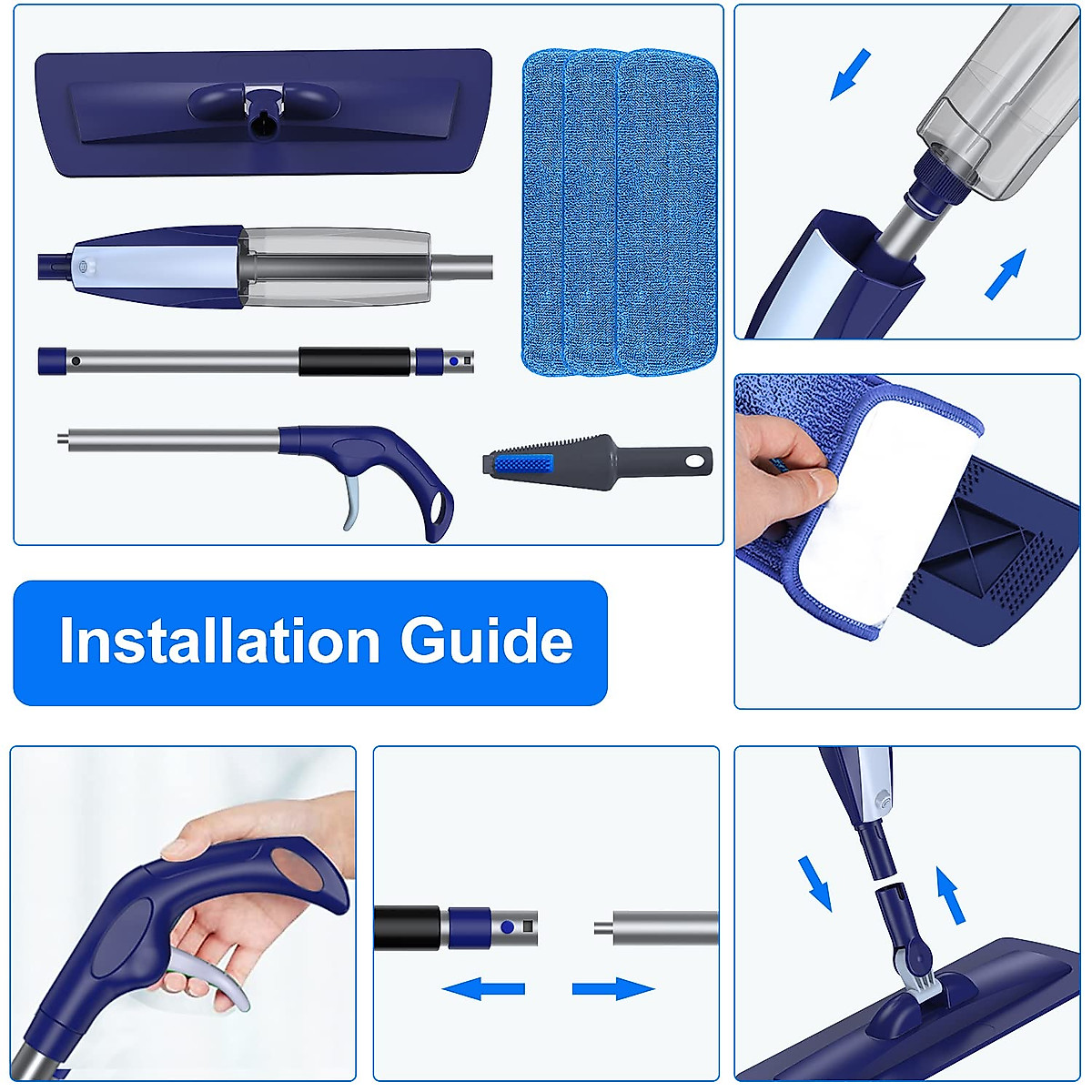 Installation Guide