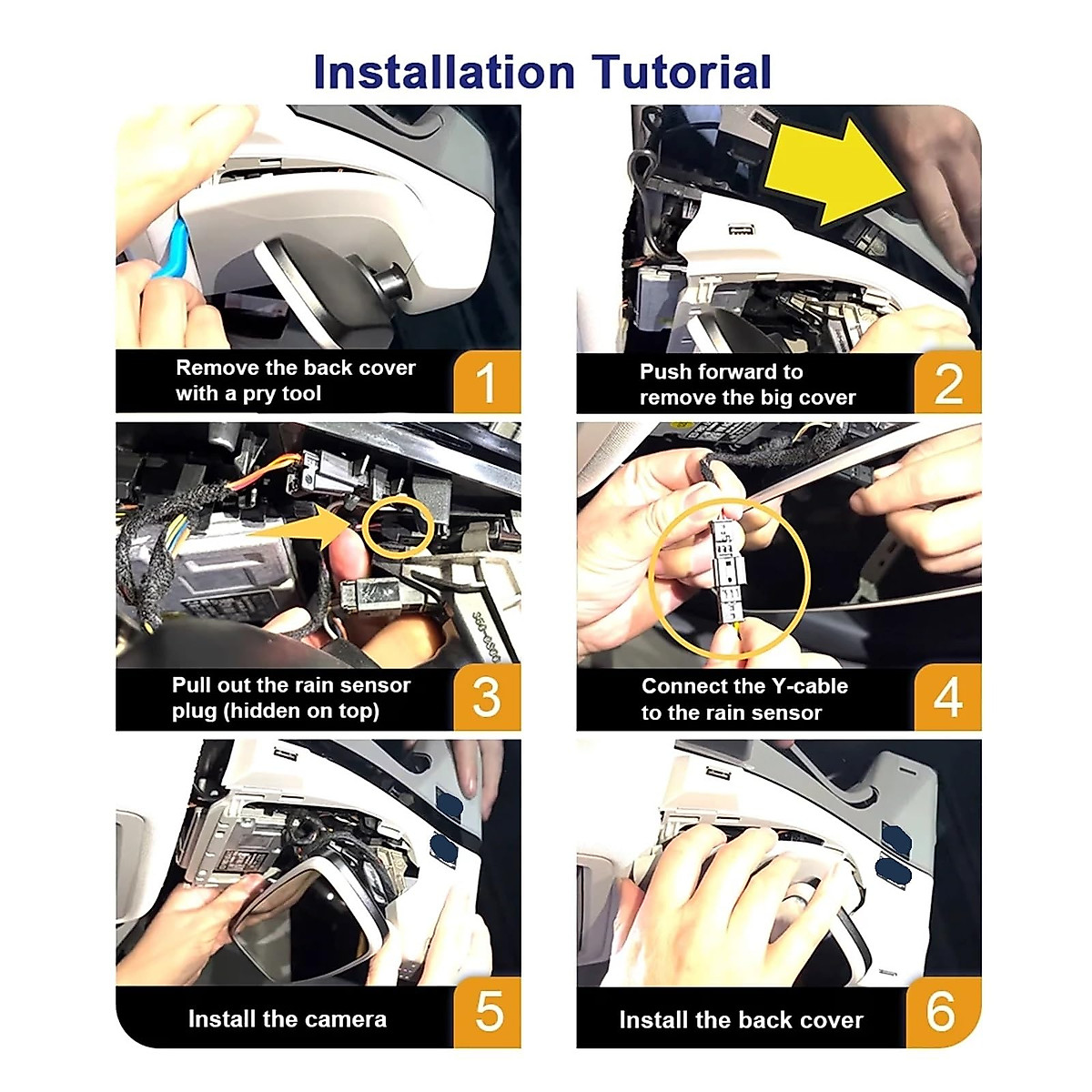 Installation Tutorial

Remove the back cover with a pry tool 1

Push forward to remove the big cover 2

Pull out the rain sensor plug (hidden on top) 3

Connect the Y-cable to the rain sensor 4

Install the camera 5

Install the back cover 6