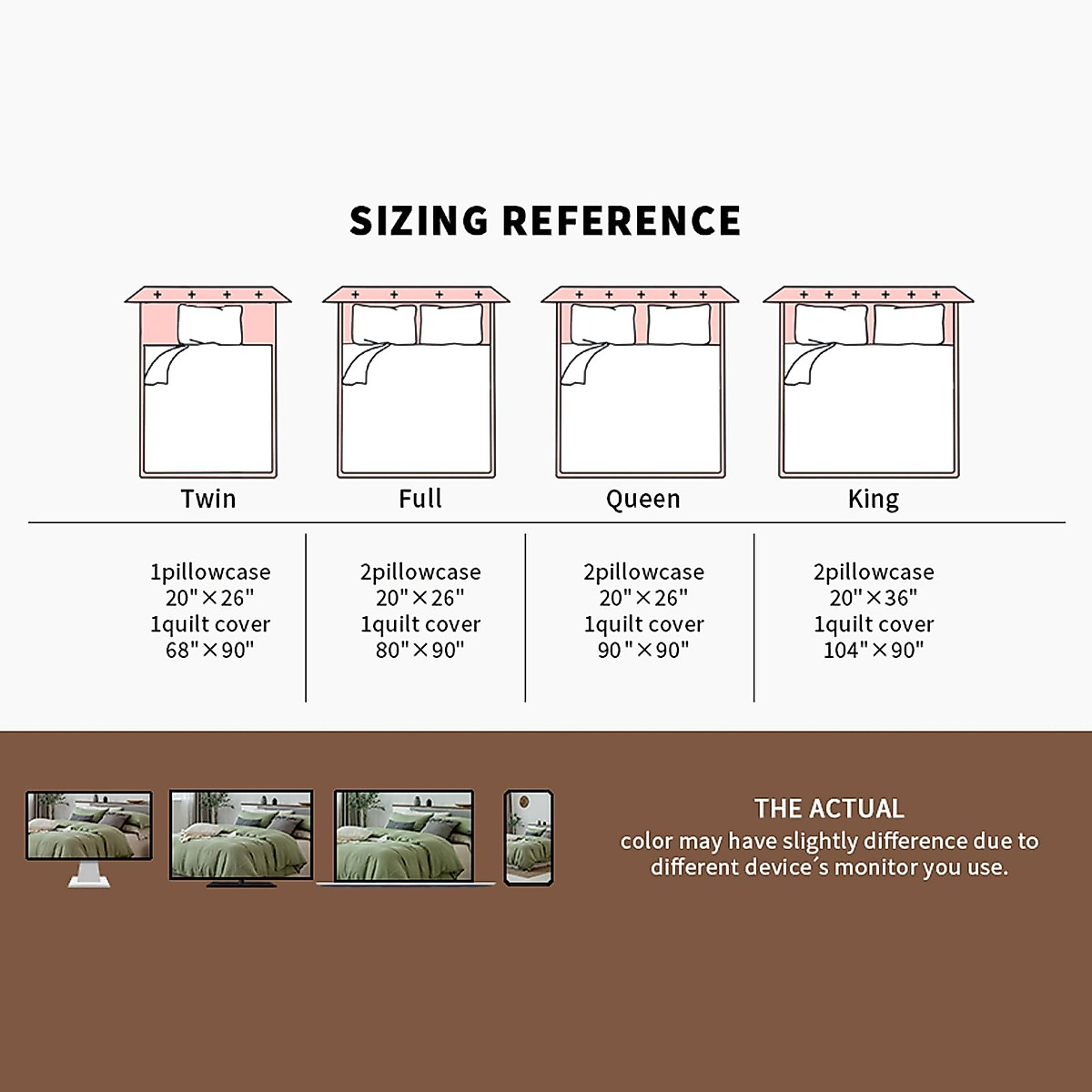 SIZING REFERENCE

| Twin | Full | Queen | King |
|---|---|---|---|
| 1pillowcase 20"×26" 1quilt cover 68"×90" | 2pillowcase 20"×26" 1quilt cover 80"×90" | 2pillowcase 20"×26" 1quilt cover 90"×90" | 2pillowcase 20"×36" 1quilt cover 104"×90" |

THE ACTUAL
color may have slightly difference due to different device´s monitor you use.