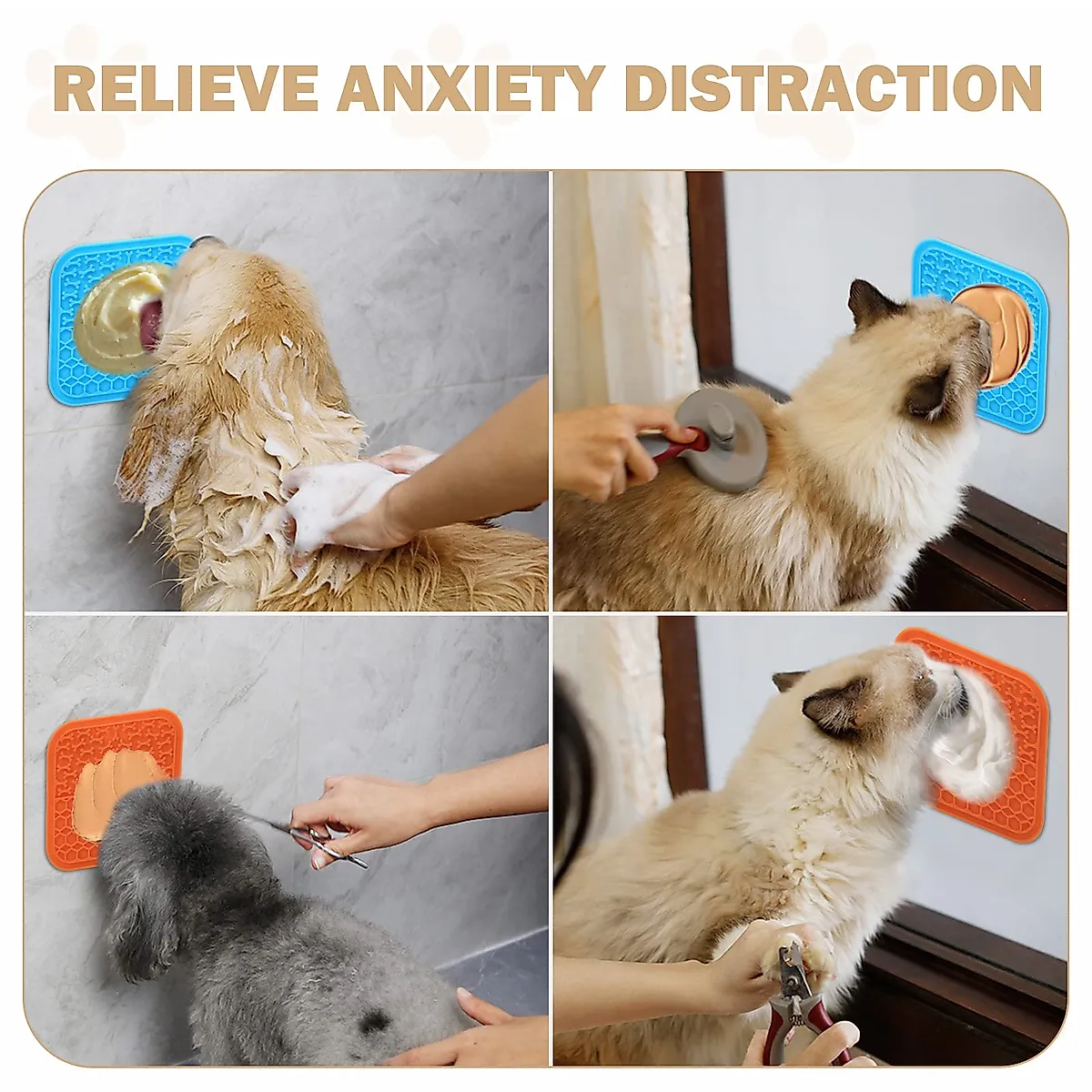 RELIEVE ANXIETY DISTRACTION