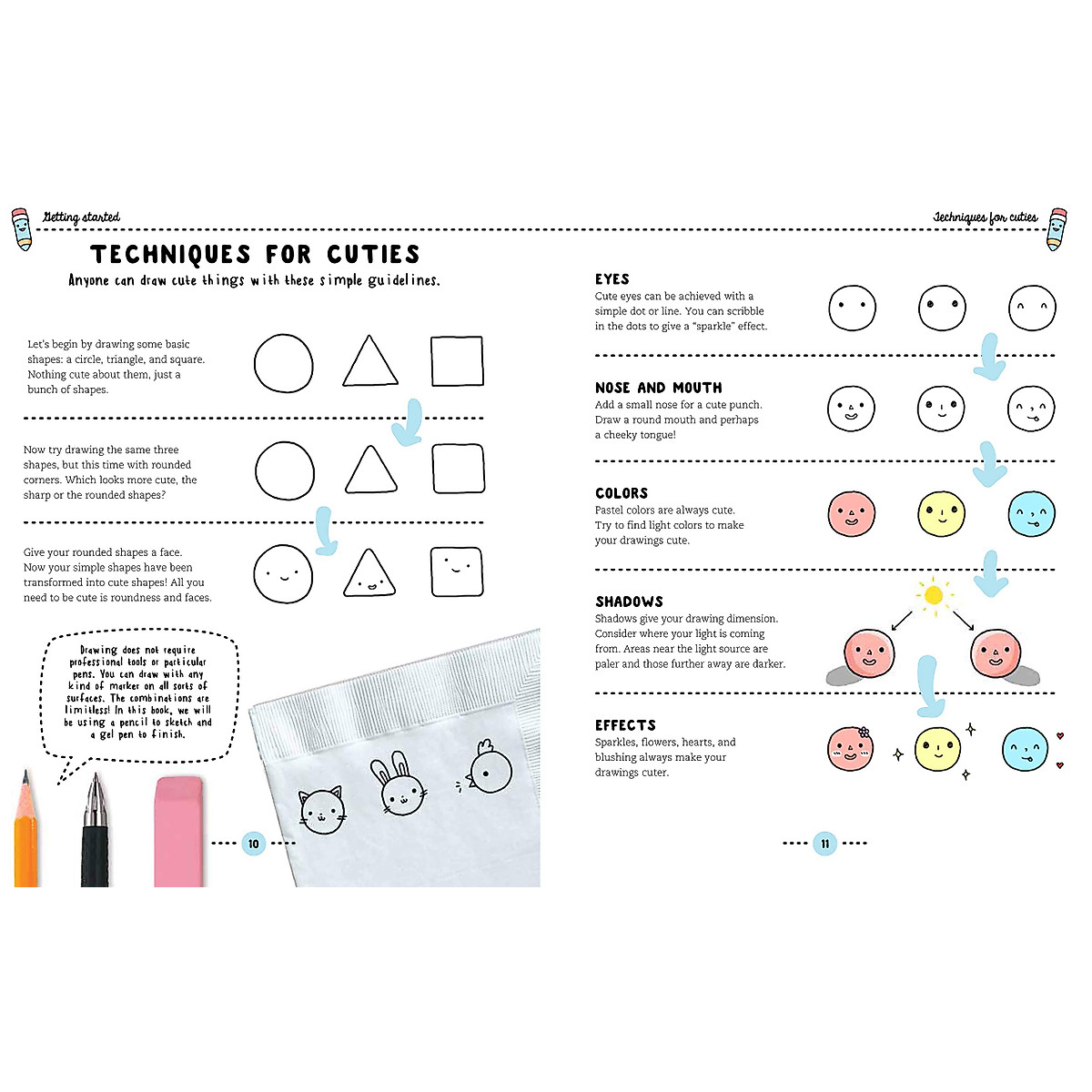 Getting started

TECHNIQUES FOR CUTIES

Anyone can draw cute things with these simple guidelines.

Let's begin by drawing some basic shapes: a circle, triangle, and square. Nothing cute about them, just a bunch of shapes.

Now try drawing the same three shapes, but this time with rounded corners. Which looks more cute, the sharp or the rounded shapes?

Give your rounded shapes a face. Now your simple shapes have been transformed into cute shapes! All you need to be cute is roundness and faces.

Drawing does not require professional tools or particular pens. You can draw with any kind of marker on all sorts of surfaces. The combinations are limitless! In this book, we will be using a pencil to sketch and a gel pen to finish.

10

Techniques for cuties

EYES
Cute eyes can be achieved with a simple dot or line. You can scribble in the dots to give a "sparkle" effect.

NOSE AND MOUTH
Add a small nose for a cute punch. Draw a round mouth and perhaps a cheeky tongue!

COLORS
Pastel colors are always cute. Try to find light colors to make your drawings cute.

SHADOWS
Shadows give your drawing dimension. Consider where your light is coming from. Areas near the light source are paler and those further away are darker.

EFFECTS
Sparkles, flowers, hearts, and blushing always make your drawings cuter.

11