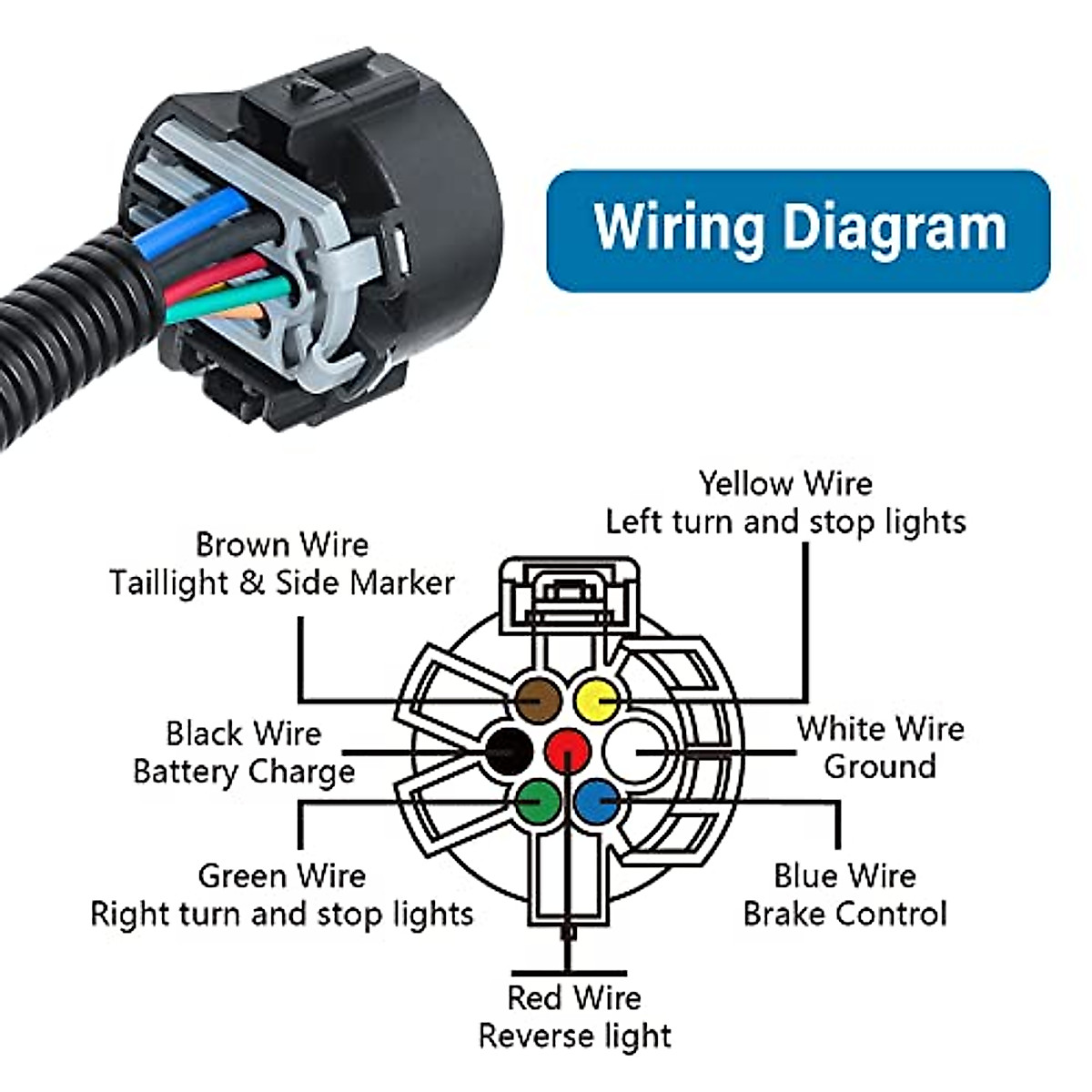 Wiring Diagram

Yellow Wire
Left turn and stop lights

Brown Wire
Taillight & Side Marker

Black Wire
Battery Charge

White Wire
Ground

Green Wire
Right turn and stop lights

Blue Wire
Brake Control

Red Wire
Reverse light