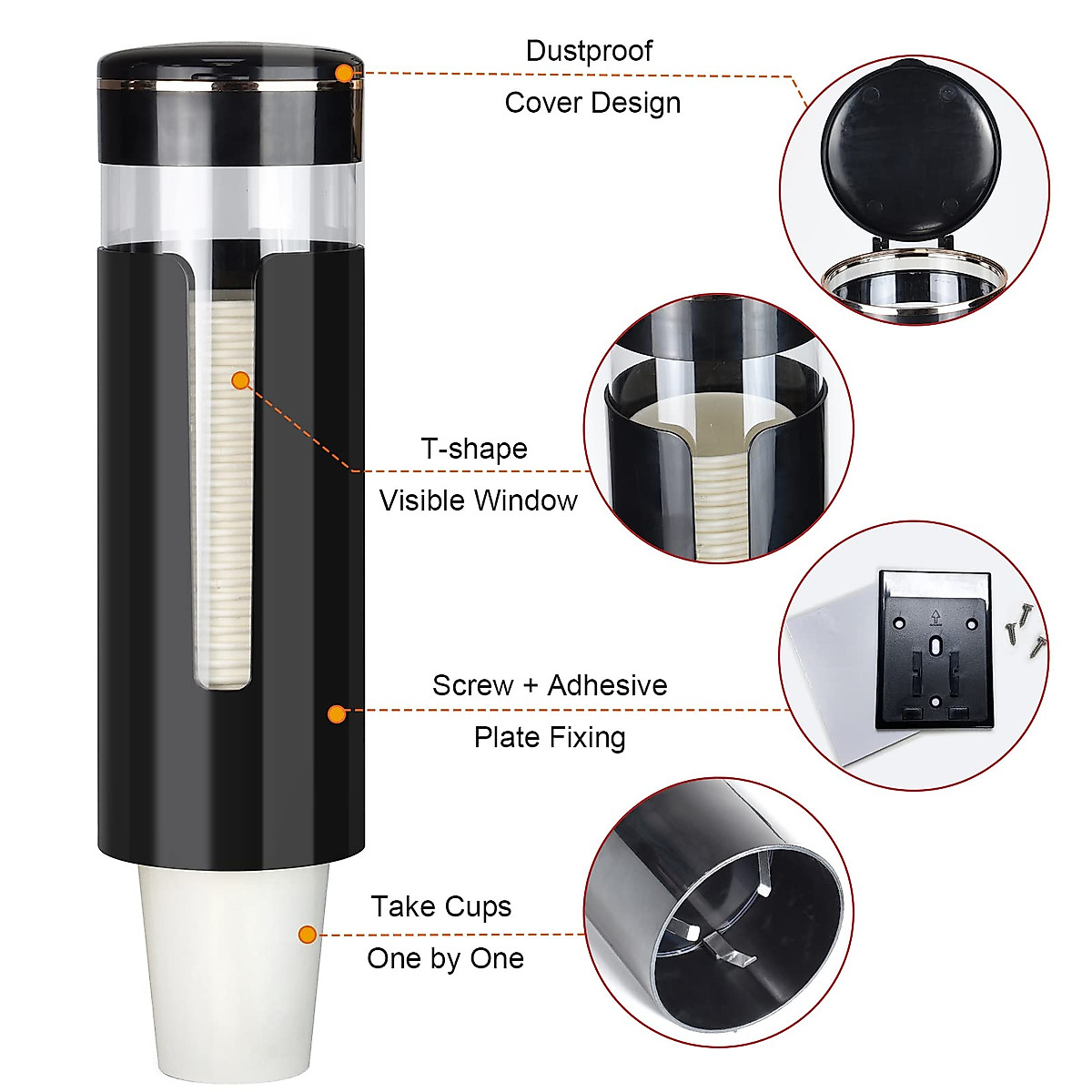 Dustproof
Cover Design

T-shape
Visible Window

Screw + Adhesive
Plate Fixing

Take Cups
One by One