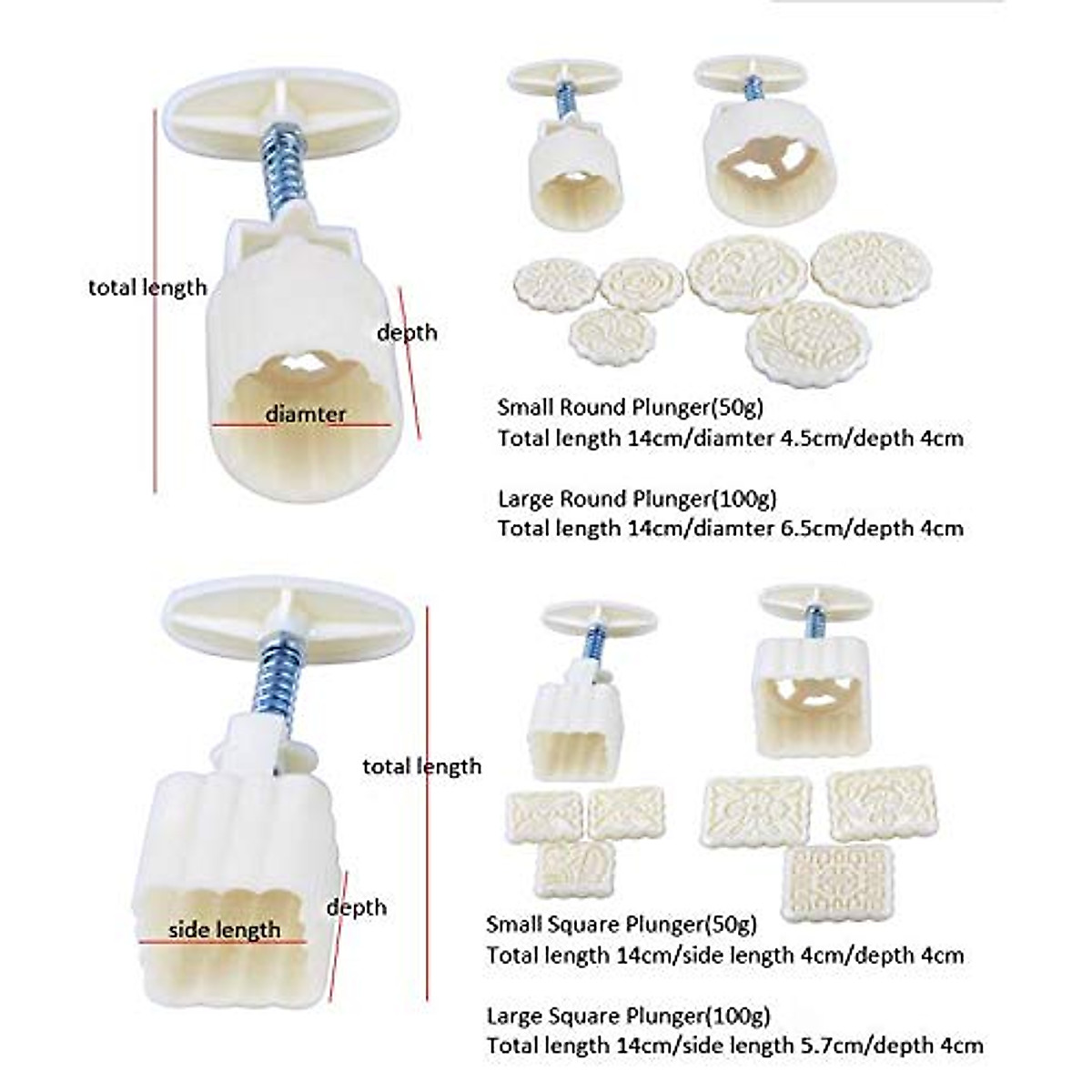 total length

depth

diamter

Small Round Plunger(50g)
Total length 14cm/diamter 4.5cm/depth 4cm

Large Round Plunger(100g)
Total length 14cm/diamter 6.5cm/depth 4cm

total length

depth

side length

Small Square Plunger(50g)
Total length 14cm/side length 4cm/depth 4cm

Large Square Plunger(100g)
Total length 14cm/side length 5.7cm/depth 4cm