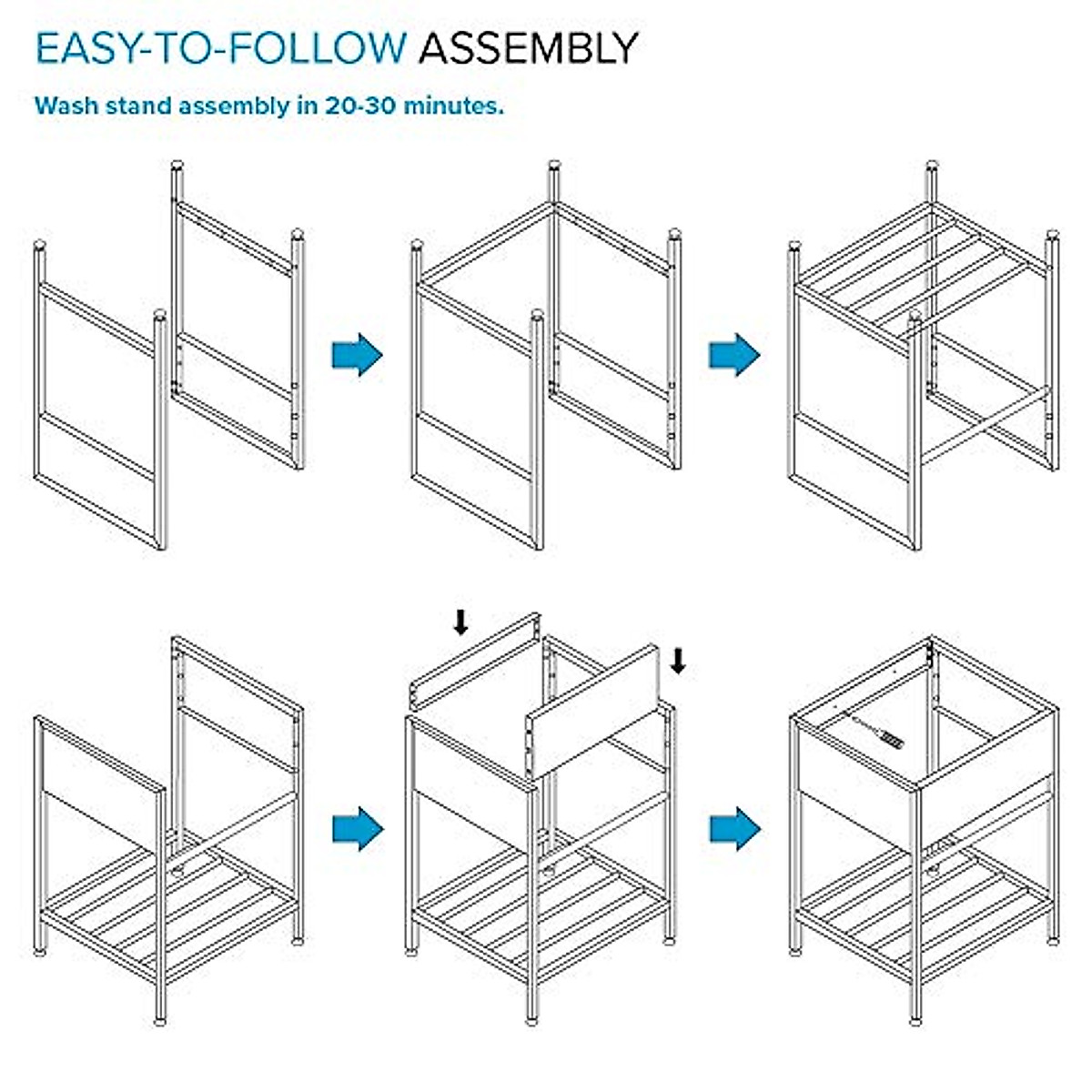 EASY-TO-FOLLOW ASSEMBLY

Wash stand assembly in 20-30 minutes.